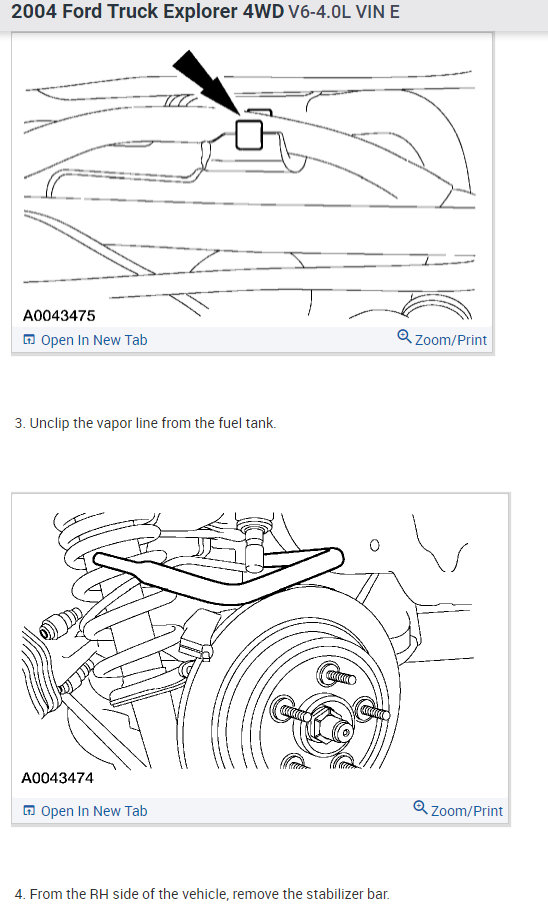 2004 Ford Truck Explorer 4WD V6-4.0L VIN E

A0043475

Open In New Tab

Zoom/Print

3. Unclip the vapor line from the fuel tank.

A0043474

Open In New Tab

Zoom/Print

4. From the RH side of the vehicle, remove the stabilizer bar.