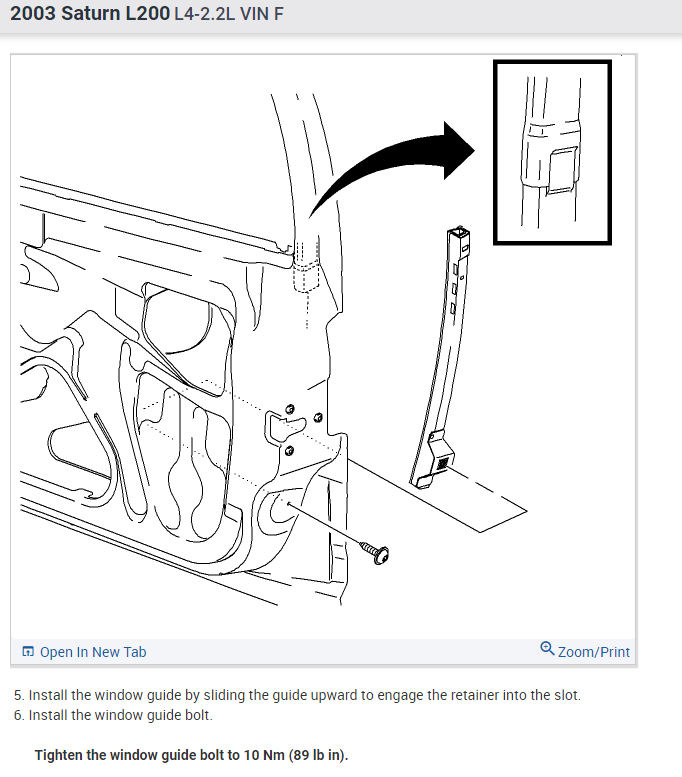 2003 Saturn L200 L4-2.2L VIN F

Open In New Tab

Zoom/Print

5. Install the window guide by sliding the guide upward to engage the retainer into the slot.
6. Install the window guide bolt.

Tighten the window guide bolt to 10 Nm (89 lb in).