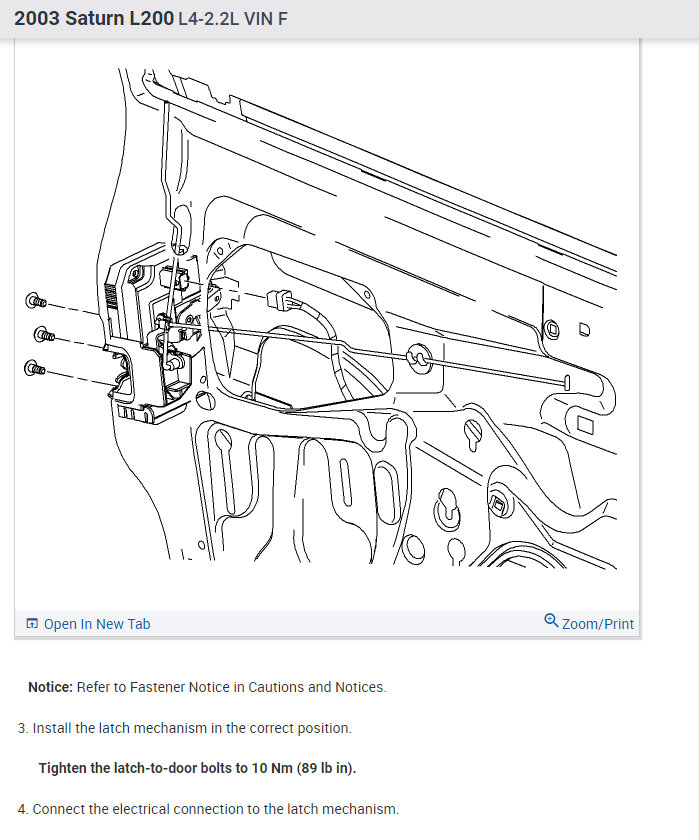 2003 Saturn L200 L4-2.2L VIN F

Open In New Tab

Zoom/Print

Notice: Refer to Fastener Notice in Cautions and Notices.

3. Install the latch mechanism in the correct position.

Tighten the latch-to-door bolts to 10 Nm (89 lb in).

4. Connect the electrical connection to the latch mechanism.