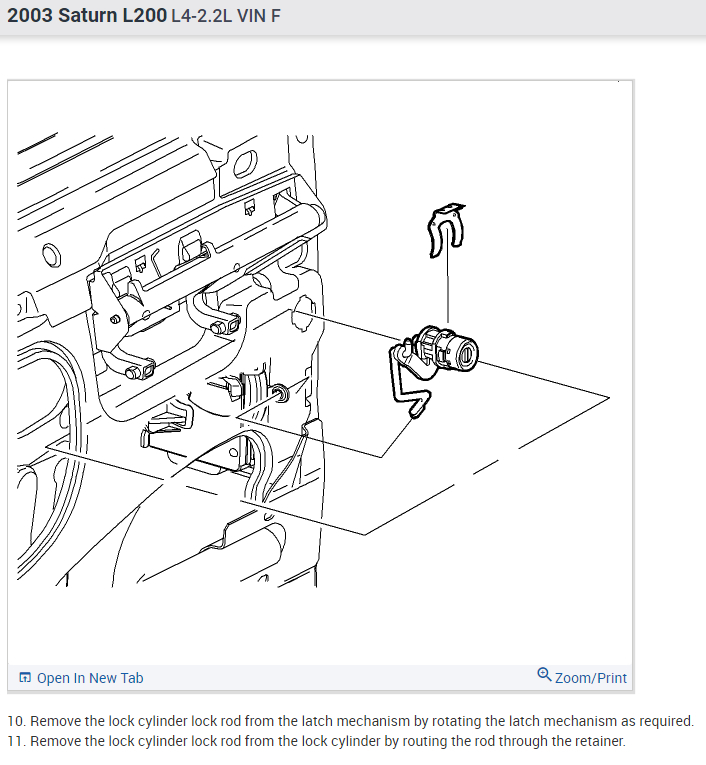 2003 Saturn L200 L4-2.2L VIN F

Open In New Tab

Zoom/Print

10. Remove the lock cylinder lock rod from the latch mechanism by rotating the latch mechanism as required.
11. Remove the lock cylinder lock rod from the lock cylinder by routing the rod through the retainer.