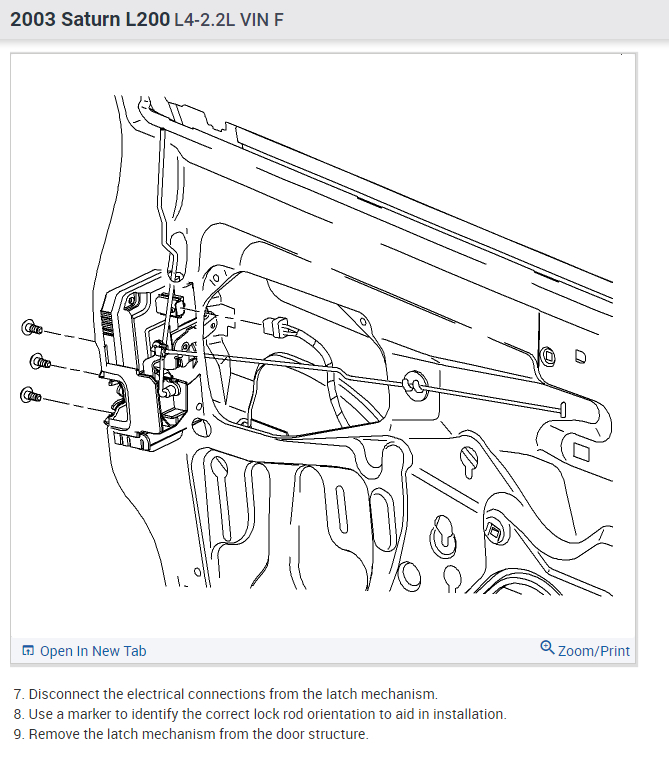 2003 Saturn L200 L4-2.2L VIN F

Open In New Tab

Zoom/Print

7. Disconnect the electrical connections from the latch mechanism.
8. Use a marker to identify the correct lock rod orientation to aid in installation.
9. Remove the latch mechanism from the door structure.