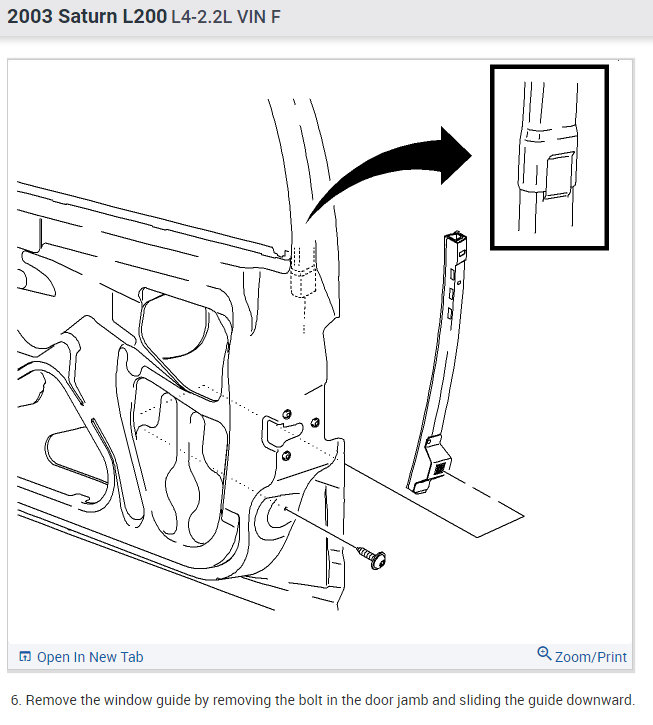 2003 Saturn L200 L4-2.2L VIN F

Open In New Tab

Zoom/Print

6. Remove the window guide by removing the bolt in the door jamb and sliding the guide downward.