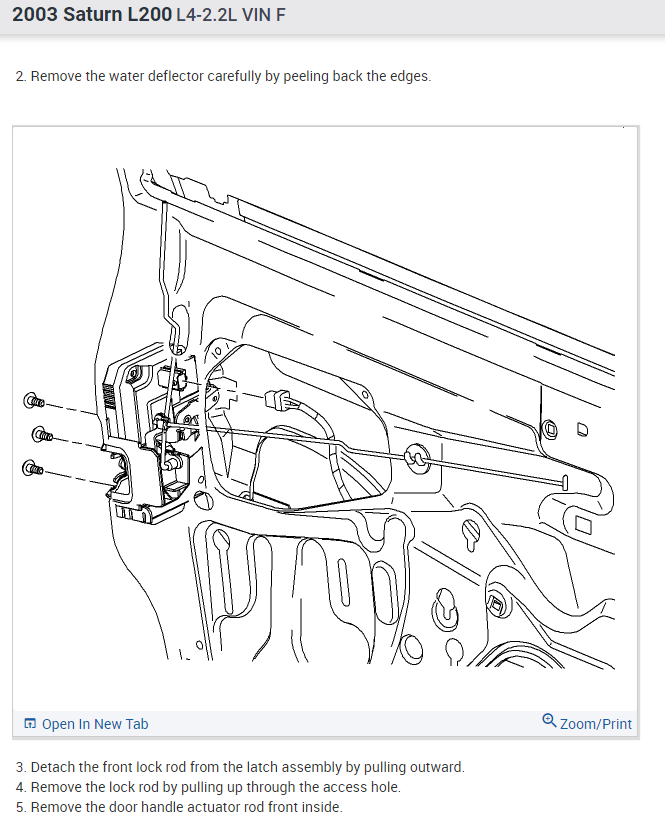 2003 Saturn L200 L4-2.2L VIN F

2. Remove the water deflector carefully by peeling back the edges.

Open In New Tab

Zoom/Print

3. Detach the front lock rod from the latch assembly by pulling outward.
4. Remove the lock rod by pulling up through the access hole.
5. Remove the door handle actuator rod front inside.