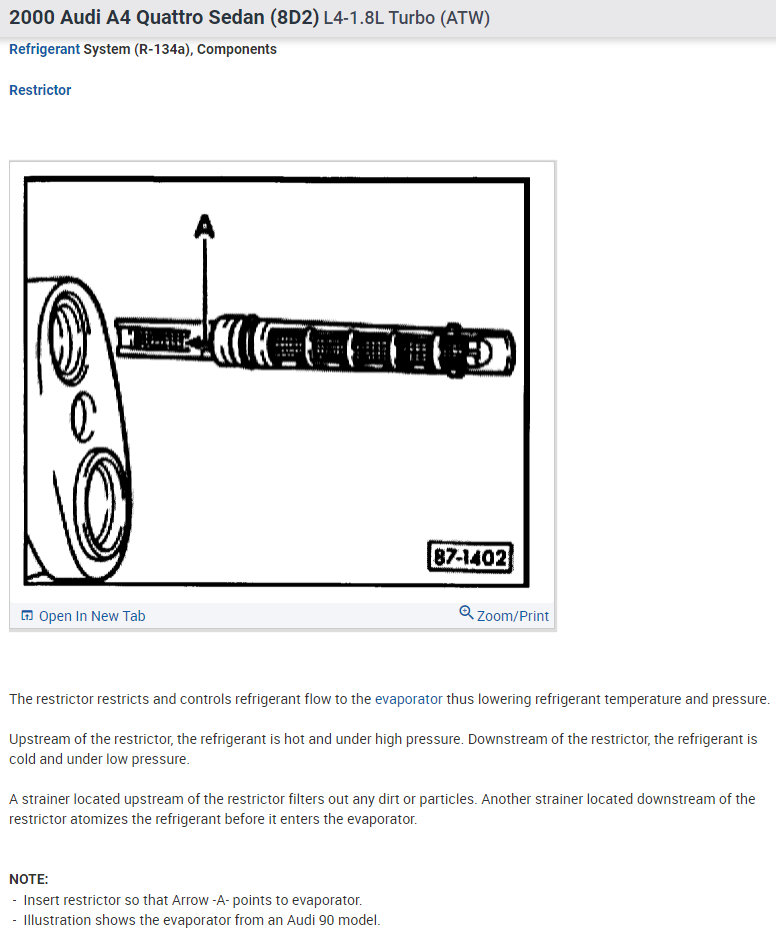 2000 Audi A4 Quattro Sedan (8D2) L4-1.8L Turbo (ATW)

Refrigerant System (R-134a), Components

Restrictor

A

87-1402

Open In New Tab

Zoom/Print

The restrictor restricts and controls refrigerant flow to the evaporator thus lowering refrigerant temperature and pressure.

Upstream of the restrictor, the refrigerant is hot and under high pressure. Downstream of the restrictor, the refrigerant is cold and under low pressure.

A strainer located upstream of the restrictor filters out any dirt or particles. Another strainer located downstream of the restrictor atomizes the refrigerant before it enters the evaporator.

NOTE:
- Insert restrictor so that Arrow -A- points to evaporator.
- Illustration shows the evaporator from an Audi 90 model.