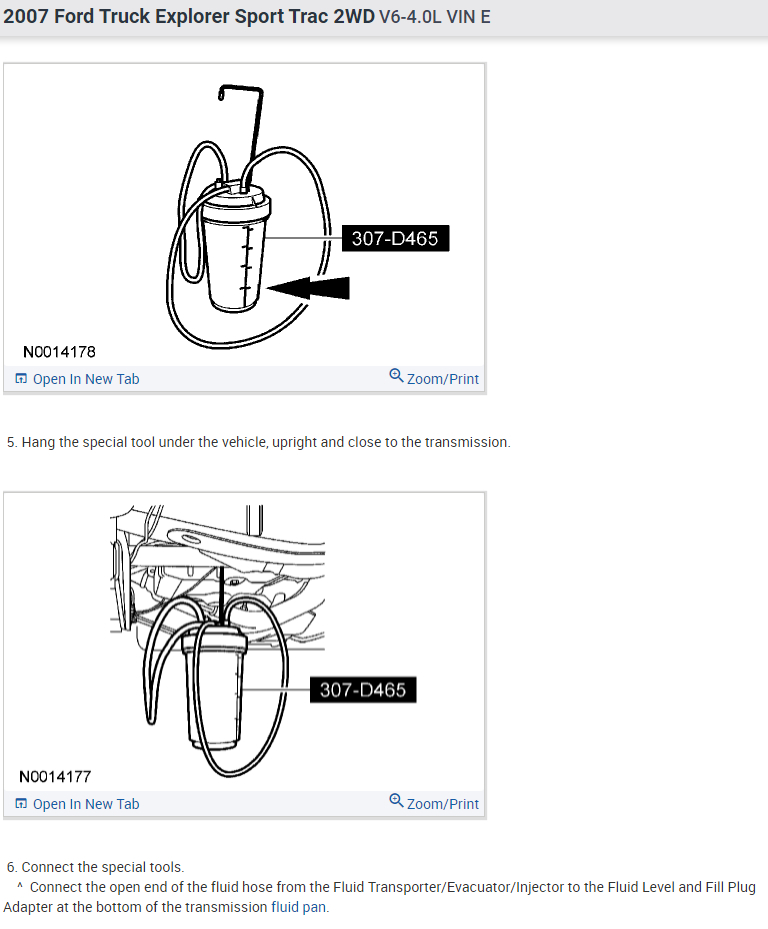 2007 Ford Truck Explorer Sport Trac 2WD V6-4.0L VIN E

307-D465

N0014178

Open In New Tab

Zoom/Print

5. Hang the special tool under the vehicle, upright and close to the transmission.

307-D465

N0014177

Open In New Tab

Zoom/Print

6. Connect the special tools.

^ Connect the open end of the fluid hose from the Fluid Transporter/Evacuator/Injector to the Fluid Level and Fill Plug Adapter at the bottom of the transmission fluid pan.