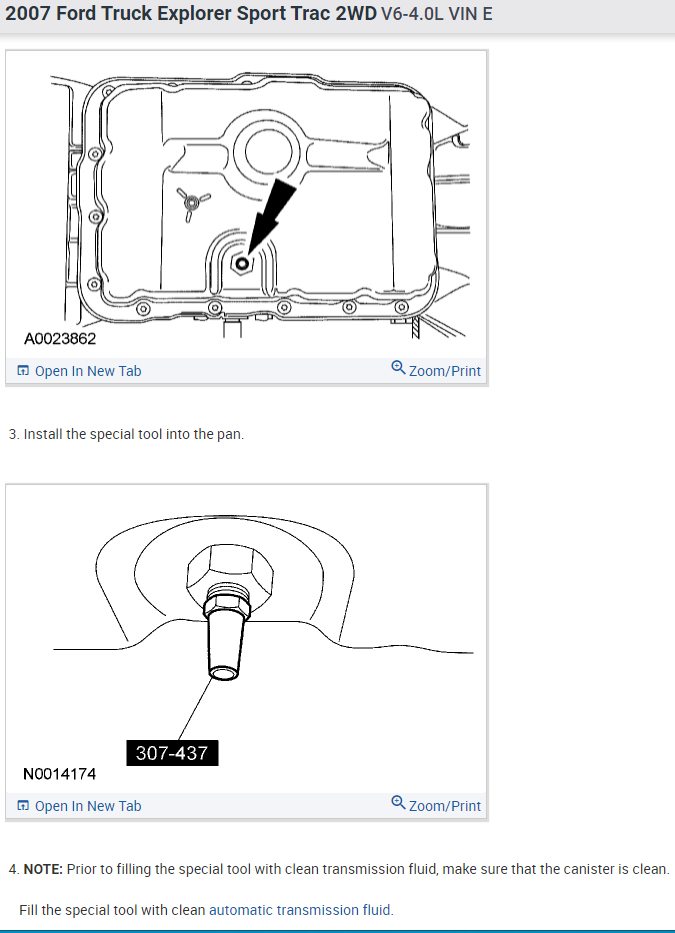 2007 Ford Truck Explorer Sport Trac 2WD V6-4.0L VIN E

A0023862

Open In New Tab

Zoom/Print

3. Install the special tool into the pan.

307-437

N0014174

Open In New Tab

Zoom/Print

4. NOTE: Prior to filling the special tool with clean transmission fluid, make sure that the canister is clean.

Fill the special tool with clean automatic transmission fluid.