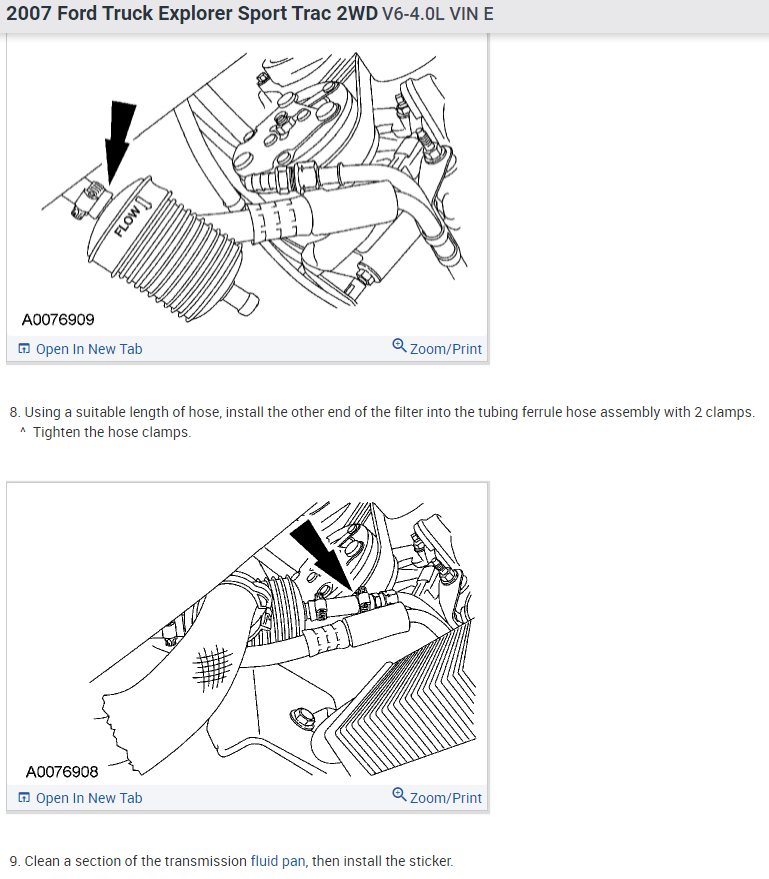 2007 Ford Truck Explorer Sport Trac 2WD V6-4.0L VIN E

FLOW

A0076909

Open In New Tab

Zoom/Print

8. Using a suitable length of hose, install the other end of the filter into the tubing ferrule hose assembly with 2 clamps.
^ Tighten the hose clamps.

A0076908

Open In New Tab

Zoom/Print

9. Clean a section of the transmission fluid pan, then install the sticker.