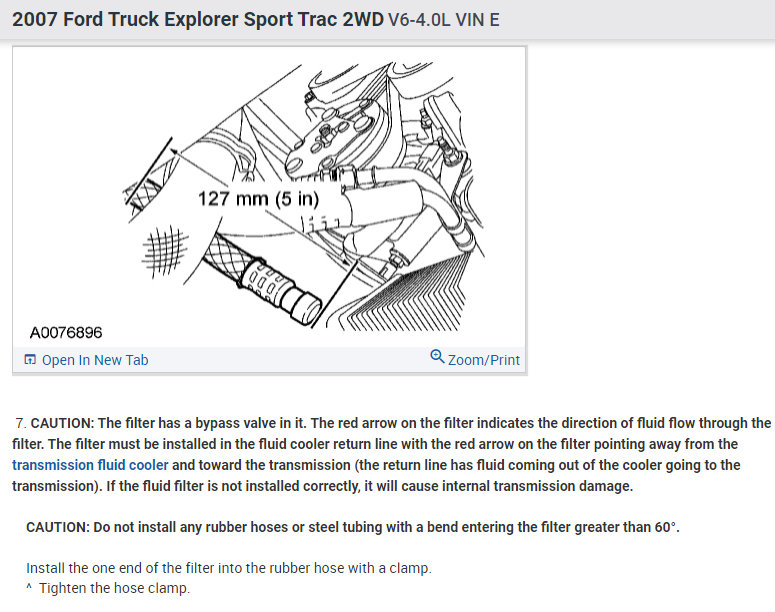 2007 Ford Truck Explorer Sport Trac 2WD V6-4.0L VIN E

127 mm (5 in)

A0076896

Open In New Tab

Zoom/Print

7. CAUTION: The filter has a bypass valve in it. The red arrow on the filter indicates the direction of fluid flow through the filter. The filter must be installed in the fluid cooler return line with the red arrow on the filter pointing away from the transmission fluid cooler and toward the transmission (the return line has fluid coming out of the cooler going to the transmission). If the fluid filter is not installed correctly, it will cause internal transmission damage.

CAUTION: Do not install any rubber hoses or steel tubing with a bend entering the filter greater than 60°.

Install the one end of the filter into the rubber hose with a clamp.
^ Tighten the hose clamp.