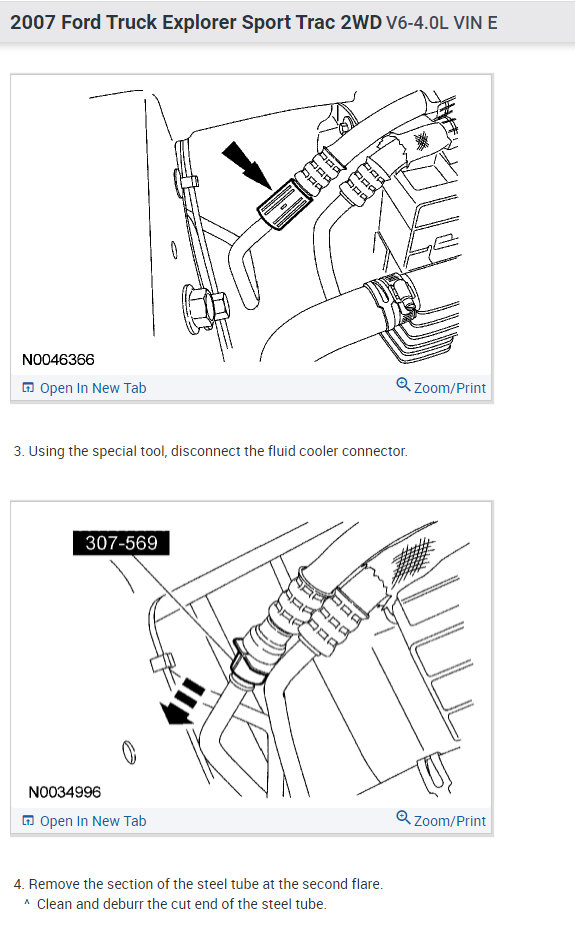 2007 Ford Truck Explorer Sport Trac 2WD V6-4.0L VIN E

N0046366

Open In New Tab

Zoom/Print

3. Using the special tool, disconnect the fluid cooler connector.

307-569

N0034996

Open In New Tab

Zoom/Print

4. Remove the section of the steel tube at the second flare.
^ Clean and deburr the cut end of the steel tube.