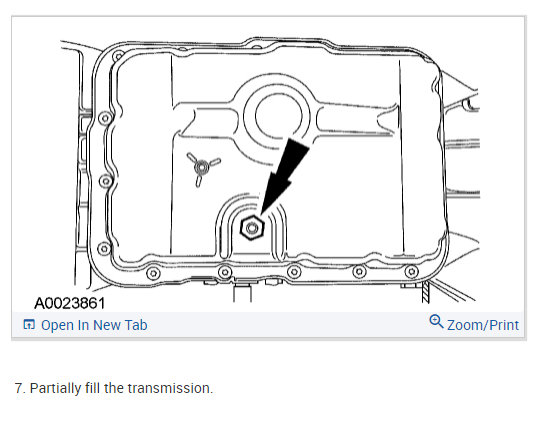 A0023861

Open In New Tab

Zoom/Print

7. Partially fill the transmission.