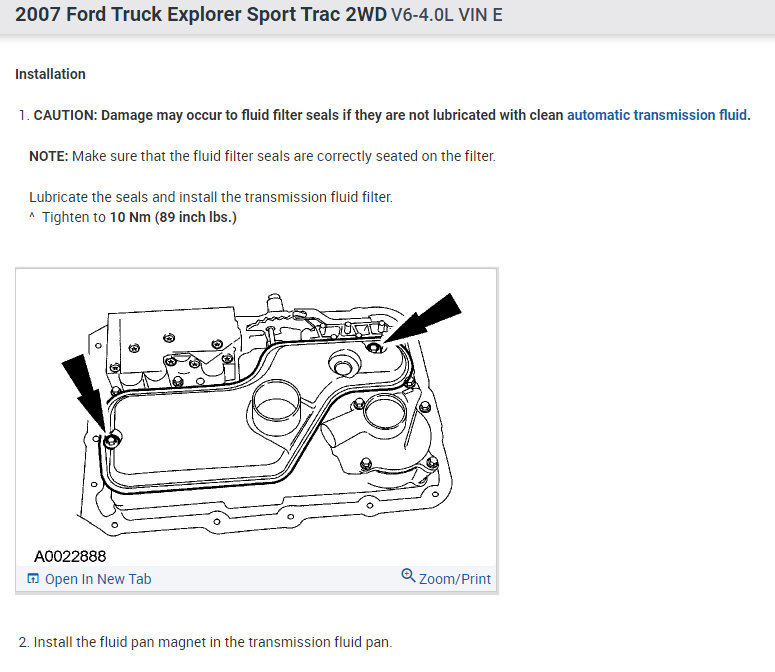 2007 Ford Truck Explorer Sport Trac 2WD V6-4.0L VIN E

Installation

1. CAUTION: Damage may occur to fluid filter seals if they are not lubricated with clean automatic transmission fluid.

NOTE: Make sure that the fluid filter seals are correctly seated on the filter.

Lubricate the seals and install the transmission fluid filter.
^ Tighten to 10 Nm (89 inch lbs.)

A0022888

Open In New Tab

Zoom/Print

2. Install the fluid pan magnet in the transmission fluid pan.