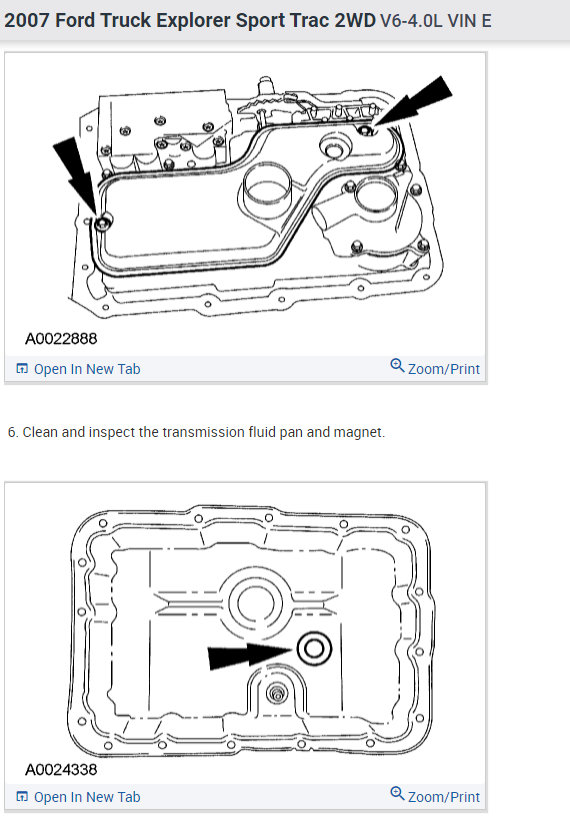 2007 Ford Truck Explorer Sport Trac 2WD V6-4.0L VIN E

A0022888

Open In New Tab

Zoom/Print

6. Clean and inspect the transmission fluid pan and magnet.

A0024338

Open In New Tab

Zoom/Print