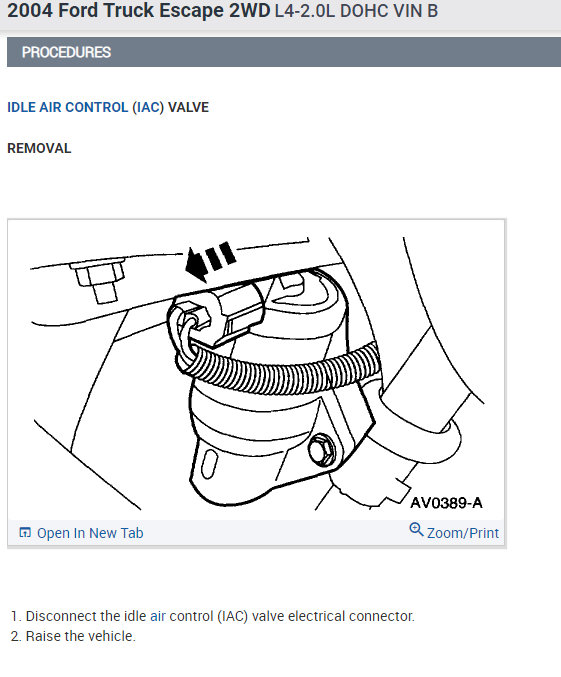 2004 Ford Truck Escape 2WD L4-2.0L DOHC VIN B

PROCEDURES

IDLE AIR CONTROL (IAC) VALVE

REMOVAL

AV0389-A

Open In New Tab

Zoom/Print

1. Disconnect the idle air control (IAC) valve electrical connector.
2. Raise the vehicle.