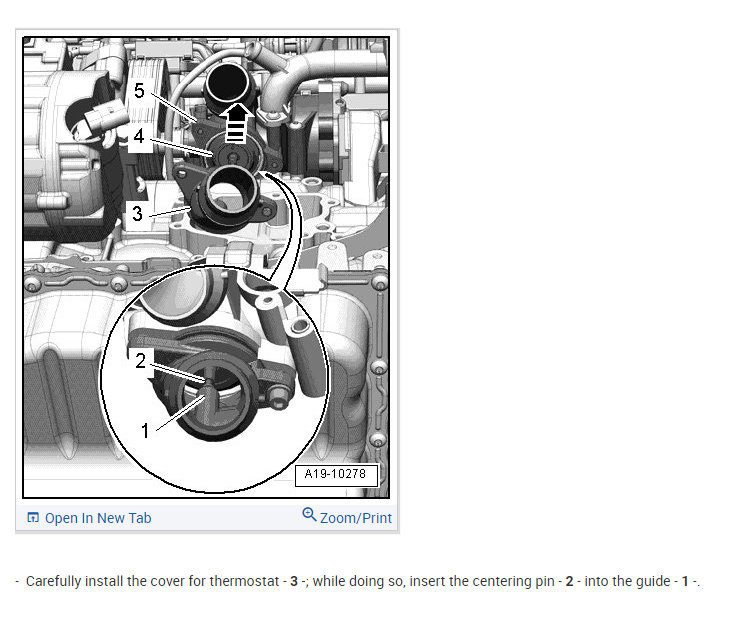 5
4
3
2
1
A19-10278

Open In New Tab
Zoom/Print

- Carefully install the cover for thermostat - 3 -; while doing so, insert the centering pin - 2 - into the guide - 1 -.