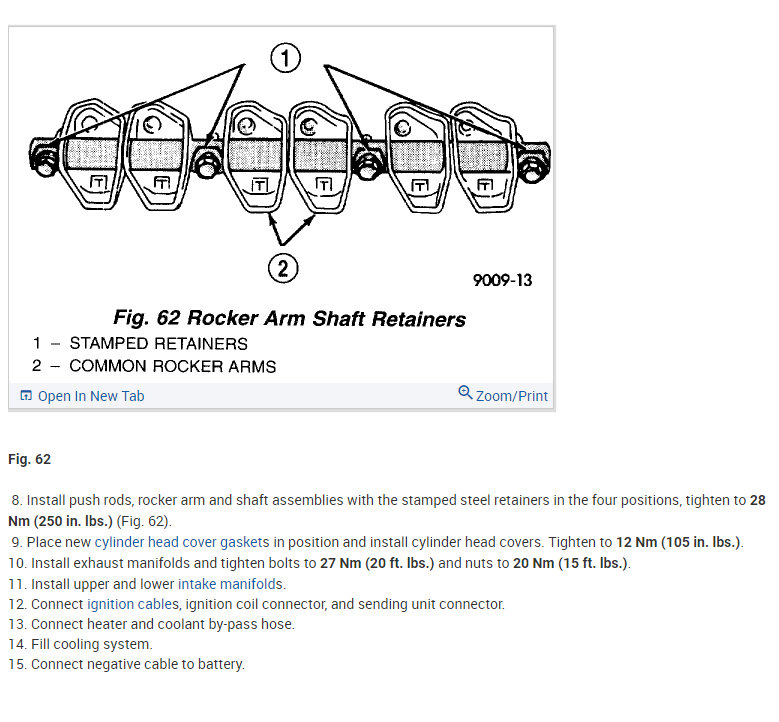 1

2

9009-13

Fig. 62 Rocker Arm Shaft Retainers
1 – STAMPED RETAINERS
2 – COMMON ROCKER ARMS

Open In New Tab

Zoom/Print

Fig. 62

8. Install push rods, rocker arm and shaft assemblies with the stamped steel retainers in the four positions, tighten to 28 Nm (250 in. lbs.) (Fig. 62).
9. Place new cylinder head cover gaskets in position and install cylinder head covers. Tighten to 12 Nm (105 in. lbs.).
10. Install exhaust manifolds and tighten bolts to 27 Nm (20 ft. lbs.) and nuts to 20 Nm (15 ft. lbs.).
11. Install upper and lower intake manifolds.
12. Connect ignition cables, ignition coil connector, and sending unit connector.
13. Connect heater and coolant by-pass hose.
14. Fill cooling system.
15. Connect negative cable to battery.