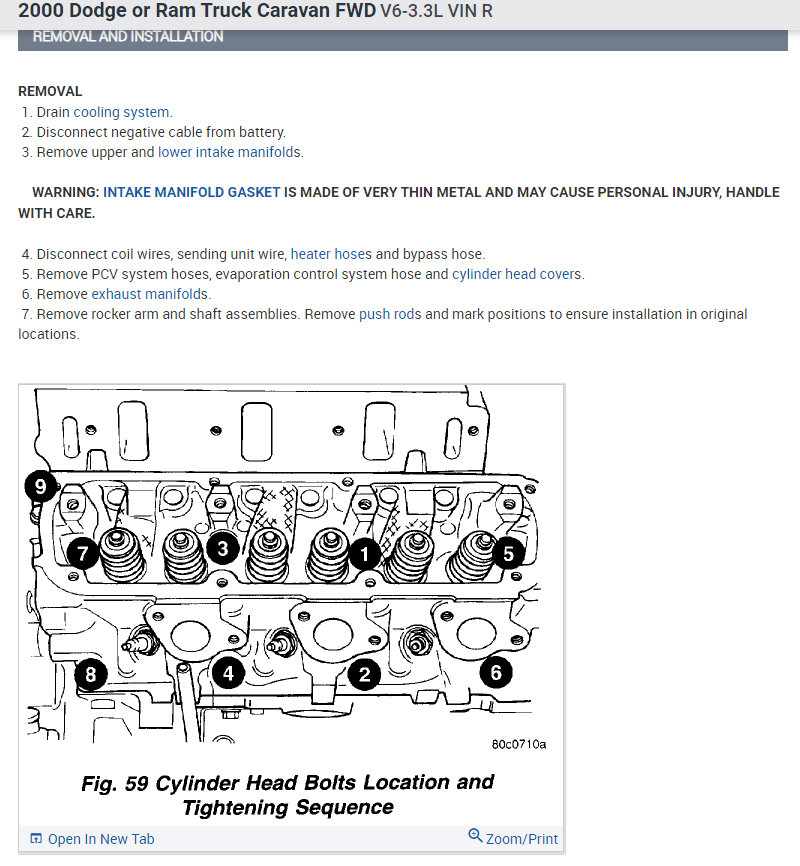 2000 Dodge or Ram Truck Caravan FWD V6-3.3L VIN R

REMOVAL AND INSTALLATION

REMOVAL

1. Drain cooling system.
2. Disconnect negative cable from battery.
3. Remove upper and lower intake manifolds.

WARNING: INTAKE MANIFOLD GASKET IS MADE OF VERY THIN METAL AND MAY CAUSE PERSONAL INJURY, HANDLE WITH CARE.

4. Disconnect coil wires, sending unit wire, heater hoses and bypass hose.
5. Remove PCV system hoses, evaporation control system hose and cylinder head covers.
6. Remove exhaust manifolds.
7. Remove rocker arm and shaft assemblies. Remove push rods and mark positions to ensure installation in original locations.

9
7
3
1
5
8
4
2
6

80c0710a

Fig. 59 Cylinder Head Bolts Location and Tightening Sequence

Open In New Tab
Zoom/Print