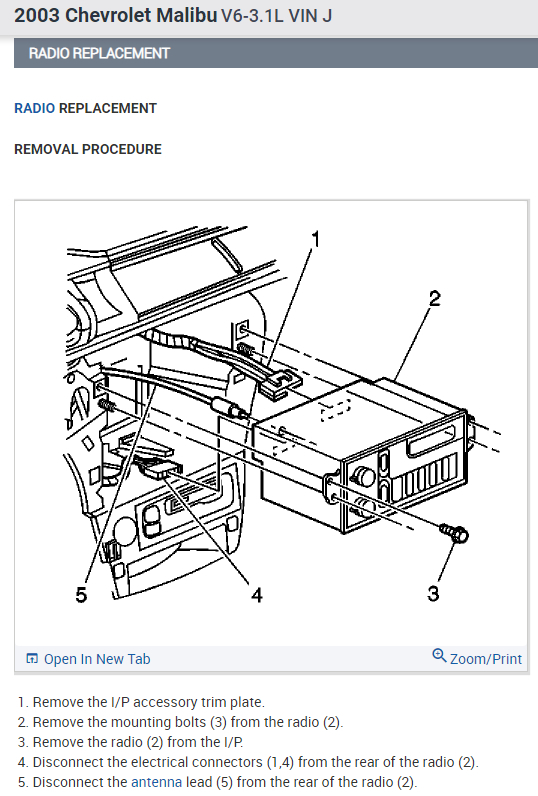 2003 Chevrolet Malibu V6-3.1L VIN J

RADIO REPLACEMENT

RADIO REPLACEMENT

REMOVAL PROCEDURE

1

2

5

4

3

Open In New Tab

Zoom/Print

1. Remove the I/P accessory trim plate.
2. Remove the mounting bolts (3) from the radio (2).
3. Remove the radio (2) from the I/P.
4. Disconnect the electrical connectors (1,4) from the rear of the radio (2).
5. Disconnect the antenna lead (5) from the rear of the radio (2).