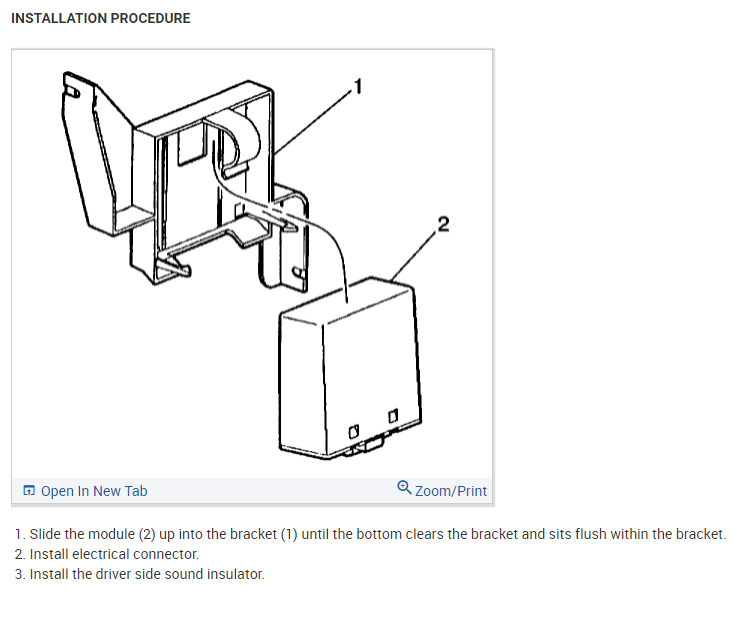 INSTALLATION PROCEDURE

1

2

Open In New Tab

Zoom/Print

1. Slide the module (2) up into the bracket (1) until the bottom clears the bracket and sits flush within the bracket.
2. Install electrical connector.
3. Install the driver side sound insulator.