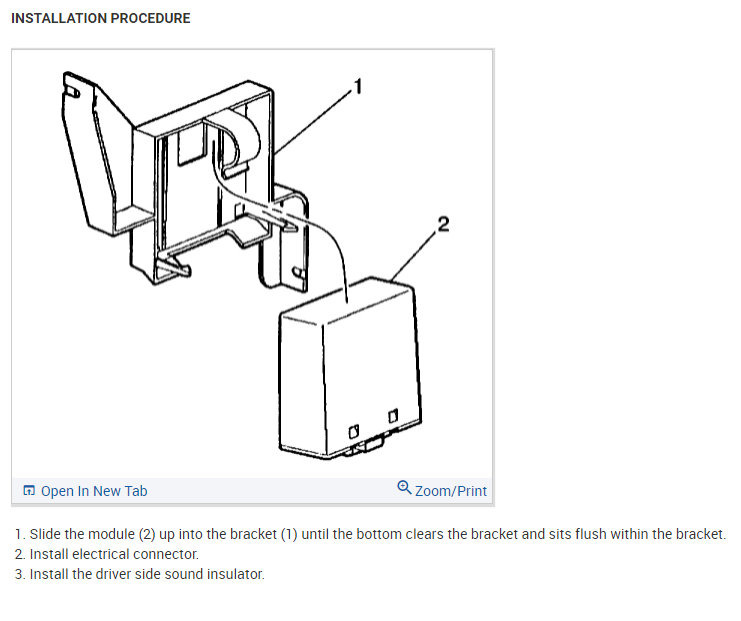 INSTALLATION PROCEDURE

1

2

Open In New Tab

Zoom/Print

1. Slide the module (2) up into the bracket (1) until the bottom clears the bracket and sits flush within the bracket.
2. Install electrical connector.
3. Install the driver side sound insulator.