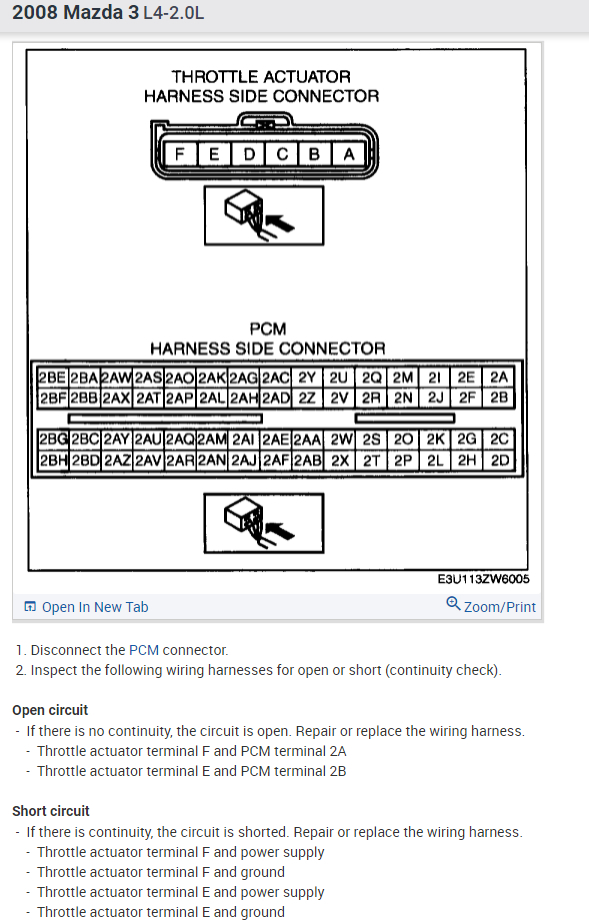 2008 Mazda 3 L4-2.0L

THROTTLE ACTUATOR
HARNESS SIDE CONNECTOR

| F | E | D | C | B | A |
|---|---|---|---|---|---|

PCM
HARNESS SIDE CONNECTOR

| 2BE | 2BA | 2AW | 2AS | 2AO | 2AK | 2AG | 2AC | 2Y | 2U | 2Q | 2M | 2I | 2E | 2A |
|---|---|---|---|---|---|---|---|---|---|---|---|---|---|---|
| 2BF | 2BB | 2AX | 2AT | 2AP | 2AL | 2AH | 2AD | 2Z | 2V | 2R | 2N | 2J | 2F | 2B |

| 2BG | 2BC | 2AY | 2AU | 2AQ | 2AM | 2AI | 2AE | 2AA | 2W | 2S | 2O | 2K | 2G | 2C |
|---|---|---|---|---|---|---|---|---|---|---|---|---|---|---|
| 2BH | 2BD | 2AZ | 2AV | 2AR | 2AN | 2AJ | 2AF | 2AB | 2X | 2T | 2P | 2L | 2H | 2D |

E3U113ZW6005

Open In New Tab
Zoom/Print

1. Disconnect the PCM connector.
2. Inspect the following wiring harnesses for open or short (continuity check).

Open circuit
- If there is no continuity, the circuit is open. Repair or replace the wiring harness.
- Throttle actuator terminal F and PCM terminal 2A
- Throttle actuator terminal E and PCM terminal 2B

Short circuit
- If there is continuity, the circuit is shorted. Repair or replace the wiring harness.
- Throttle actuator terminal F and power supply
- Throttle actuator terminal F and ground
- Throttle actuator terminal E and power supply
- Throttle actuator terminal E and ground