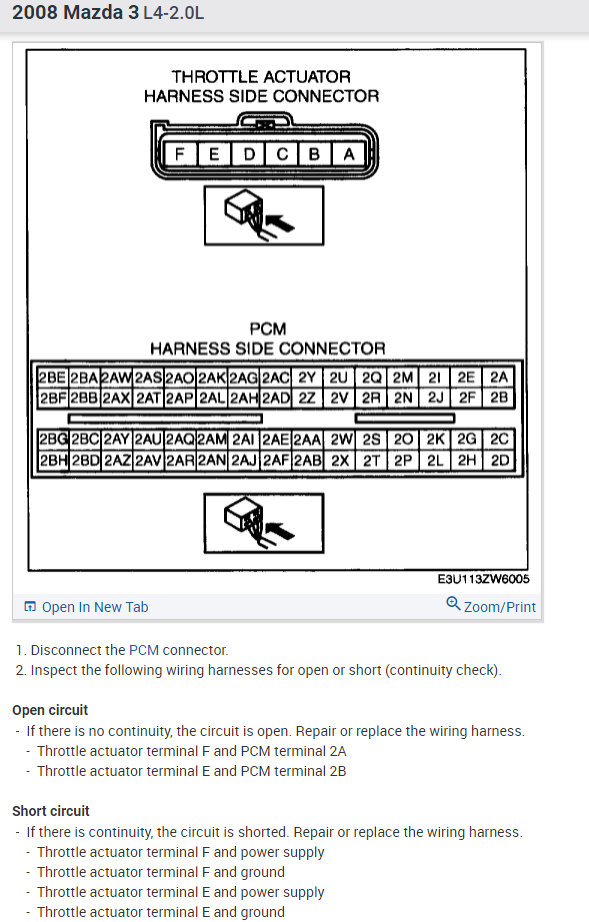 2008 Mazda 3 L4-2.0L

THROTTLE ACTUATOR
HARNESS SIDE CONNECTOR

| F | E | D | C | B | A |
|---|---|---|---|---|---|

PCM
HARNESS SIDE CONNECTOR

| 2BE | 2BA | 2AW | 2AS | 2AO | 2AK | 2AG | 2AC | 2Y | 2U | 2Q | 2M | 2I | 2E | 2A |
|---|---|---|---|---|---|---|---|---|---|---|---|---|---|---|
| 2BF | 2BB | 2AX | 2AT | 2AP | 2AL | 2AH | 2AD | 2Z | 2V | 2R | 2N | 2J | 2F | 2B |

| 2BG | 2BC | 2AY | 2AU | 2AQ | 2AM | 2AI | 2AE | 2AA | 2W | 2S | 2O | 2K | 2G | 2C |
|---|---|---|---|---|---|---|---|---|---|---|---|---|---|---|
| 2BH | 2BD | 2AZ | 2AV | 2AR | 2AN | 2AJ | 2AF | 2AB | 2X | 2T | 2P | 2L | 2H | 2D |

E3U113ZW6005

Open In New Tab
Zoom/Print

1. Disconnect the PCM connector.
2. Inspect the following wiring harnesses for open or short (continuity check).

Open circuit
- If there is no continuity, the circuit is open. Repair or replace the wiring harness.
- Throttle actuator terminal F and PCM terminal 2A
- Throttle actuator terminal E and PCM terminal 2B

Short circuit
- If there is continuity, the circuit is shorted. Repair or replace the wiring harness.
- Throttle actuator terminal F and power supply
- Throttle actuator terminal F and ground
- Throttle actuator terminal E and power supply
- Throttle actuator terminal E and ground