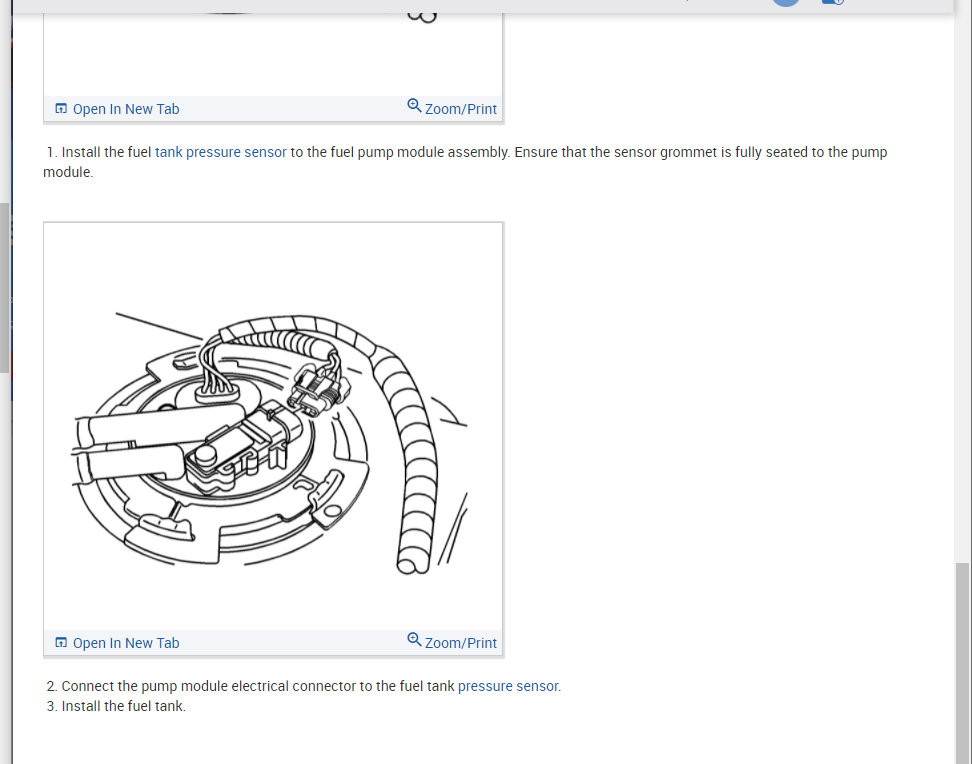 Open In New Tab
Zoom/Print

1. Install the fuel tank pressure sensor to the fuel pump module assembly. Ensure that the sensor grommet is fully seated to the pump module.

Open In New Tab
Zoom/Print

2. Connect the pump module electrical connector to the fuel tank pressure sensor.
3. Install the fuel tank.