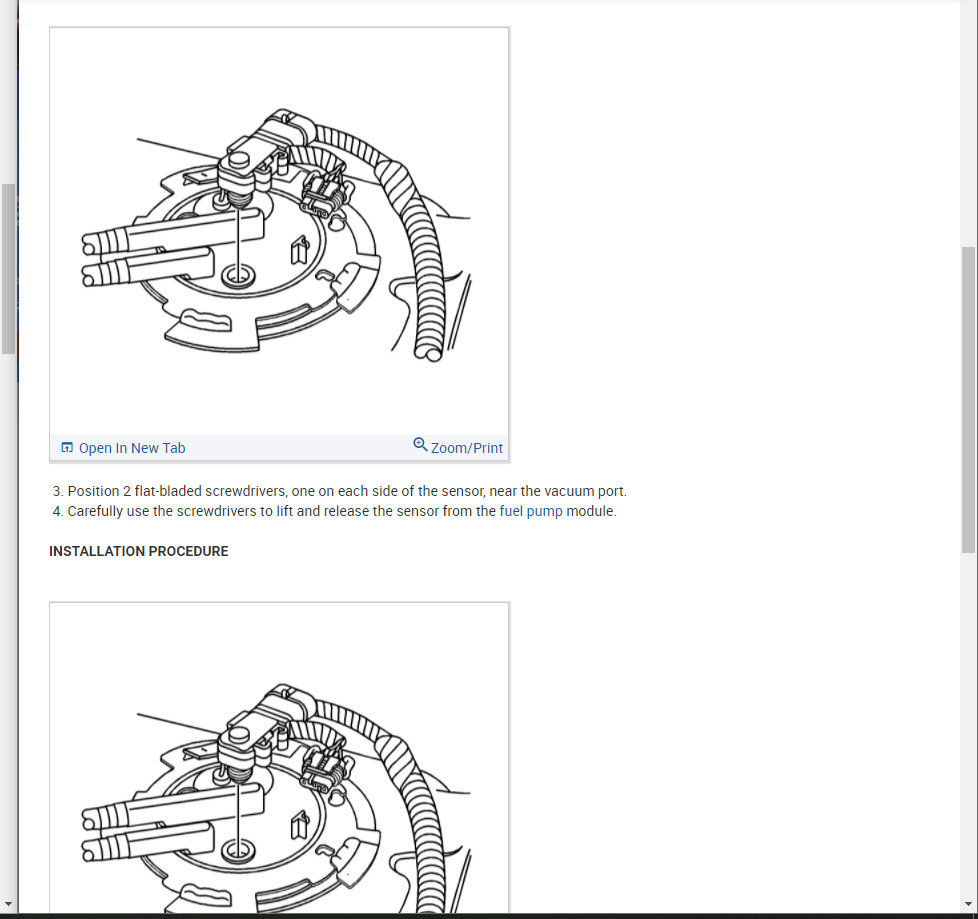 Open In New Tab

Zoom/Print

3. Position 2 flat-bladed screwdrivers, one on each side of the sensor, near the vacuum port.
4. Carefully use the screwdrivers to lift and release the sensor from the fuel pump module.

INSTALLATION PROCEDURE