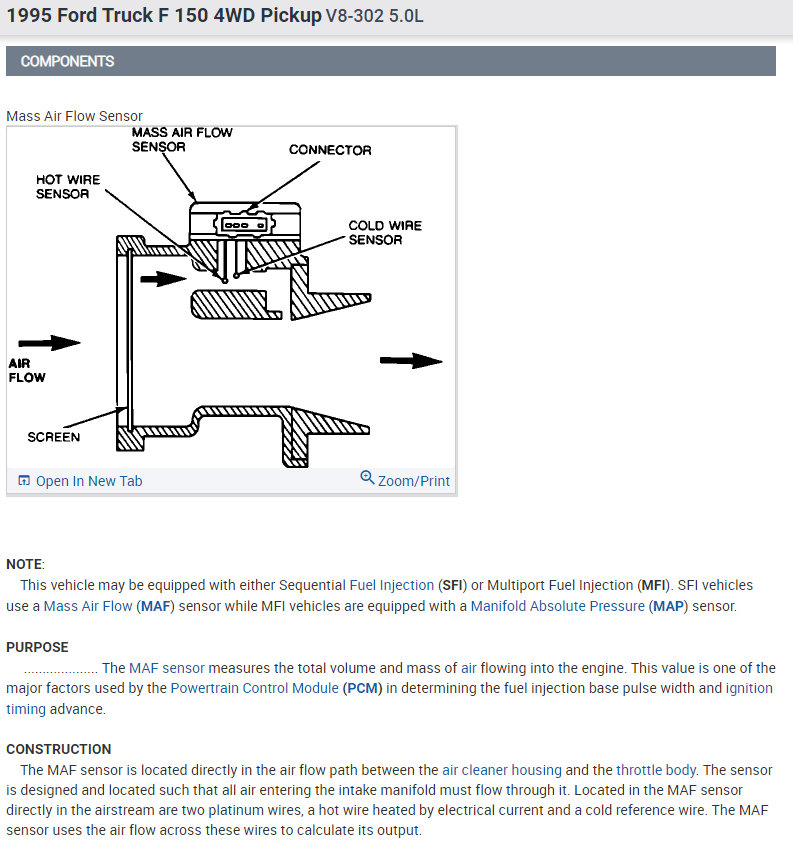 1995 Ford Truck F 150 4WD Pickup V8-302 5.0L

COMPONENTS

Mass Air Flow Sensor

MASS AIR FLOW SENSOR

CONNECTOR

HOT WIRE SENSOR

COLD WIRE SENSOR

AIR FLOW

SCREEN

Open In New Tab

Zoom/Print

NOTE:
This vehicle may be equipped with either Sequential Fuel Injection (SFI) or Multiport Fuel Injection (MFI). SFI vehicles use a Mass Air Flow (MAF) sensor while MFI vehicles are equipped with a Manifold Absolute Pressure (MAP) sensor.

PURPOSE
.................... The MAF sensor measures the total volume and mass of air flowing into the engine. This value is one of the major factors used by the Powertrain Control Module (PCM) in determining the fuel injection base pulse width and ignition timing advance.

CONSTRUCTION
The MAF sensor is located directly in the air flow path between the air cleaner housing and the throttle body. The sensor is designed and located such that all air entering the intake manifold must flow through it. Located in the MAF sensor directly in the airstream are two platinum wires, a hot wire heated by electrical current and a cold reference wire. The MAF sensor uses the air flow across these wires to calculate its output.