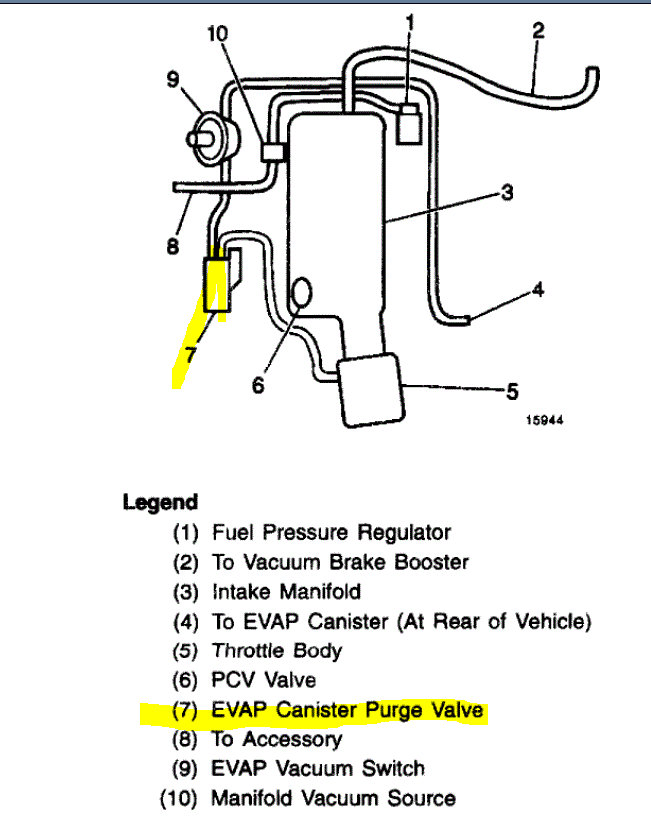 10
1
2
9
3
8
4
7
6
5
15944

Legend
(1) Fuel Pressure Regulator
(2) To Vacuum Brake Booster
(3) Intake Manifold
(4) To EVAP Canister (At Rear of Vehicle)
(5) Throttle Body
(6) PCV Valve
(7) EVAP Canister Purge Valve
(8) To Accessory
(9) EVAP Vacuum Switch
(10) Manifold Vacuum Source