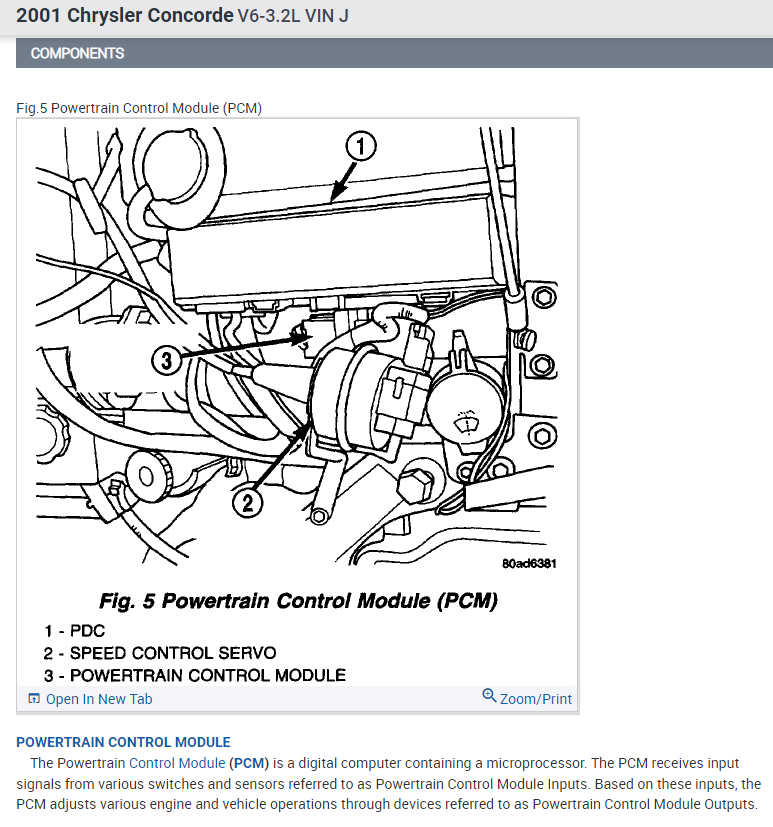 2001 Chrysler Concorde V6-3.2L VIN J

COMPONENTS

Fig.5 Powertrain Control Module (PCM)

1

3

2

80ad6381

Fig. 5 Powertrain Control Module (PCM)

1 - PDC
2 - SPEED CONTROL SERVO
3 - POWERTRAIN CONTROL MODULE

Open In New Tab

Zoom/Print

POWERTRAIN CONTROL MODULE

The Powertrain Control Module (PCM) is a digital computer containing a microprocessor. The PCM receives input signals from various switches and sensors referred to as Powertrain Control Module Inputs. Based on these inputs, the PCM adjusts various engine and vehicle operations through devices referred to as Powertrain Control Module Outputs.