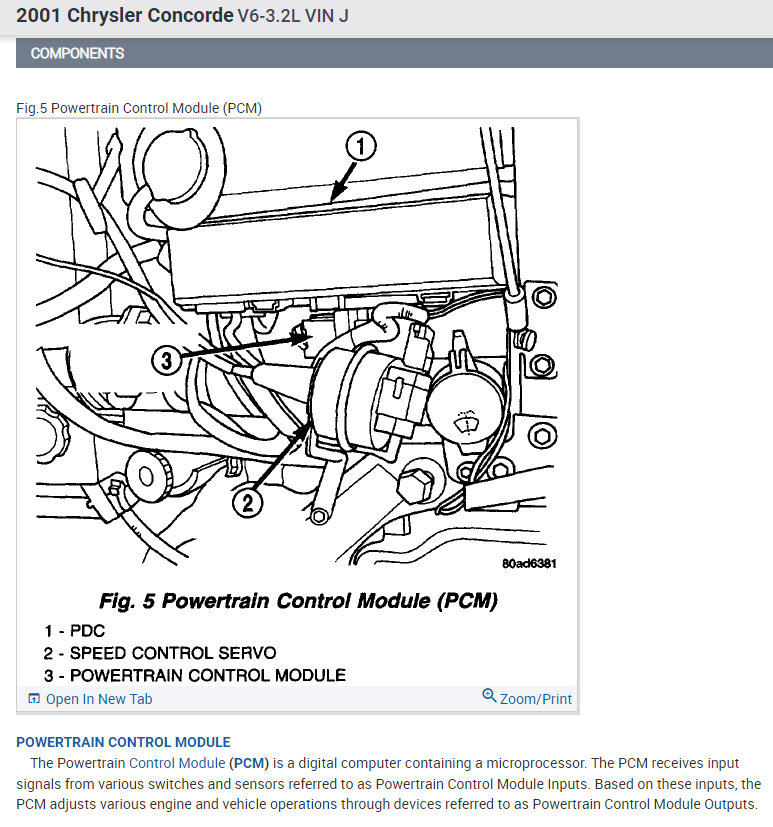 2001 Chrysler Concorde V6-3.2L VIN J

COMPONENTS

Fig.5 Powertrain Control Module (PCM)

1

3

2

80ad6381

Fig. 5 Powertrain Control Module (PCM)

1 - PDC
2 - SPEED CONTROL SERVO
3 - POWERTRAIN CONTROL MODULE

Open In New Tab

Zoom/Print

POWERTRAIN CONTROL MODULE

The Powertrain Control Module (PCM) is a digital computer containing a microprocessor. The PCM receives input signals from various switches and sensors referred to as Powertrain Control Module Inputs. Based on these inputs, the PCM adjusts various engine and vehicle operations through devices referred to as Powertrain Control Module Outputs.