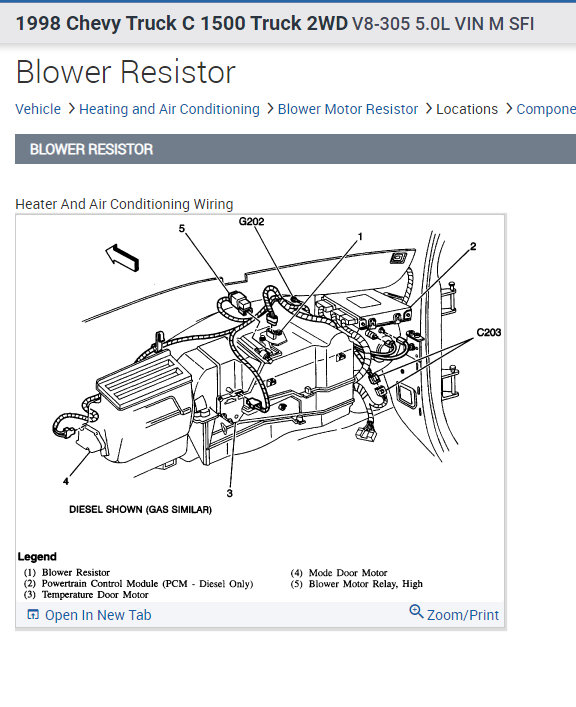 1998 Chevy Truck C 1500 Truck 2WD V8-305 5.0L VIN M SFI

Blower Resistor

Vehicle > Heating and Air Conditioning > Blower Motor Resistor > Locations > Compone

BLOWER RESISTOR

Heater And Air Conditioning Wiring

5
G202
1
2
C203
4
3

DIESEL SHOWN (GAS SIMILAR)

Legend

(1) Blower Resistor
(2) Powertrain Control Module (PCM - Diesel Only)
(3) Temperature Door Motor
(4) Mode Door Motor
(5) Blower Motor Relay, High

Open In New Tab
Zoom/Print