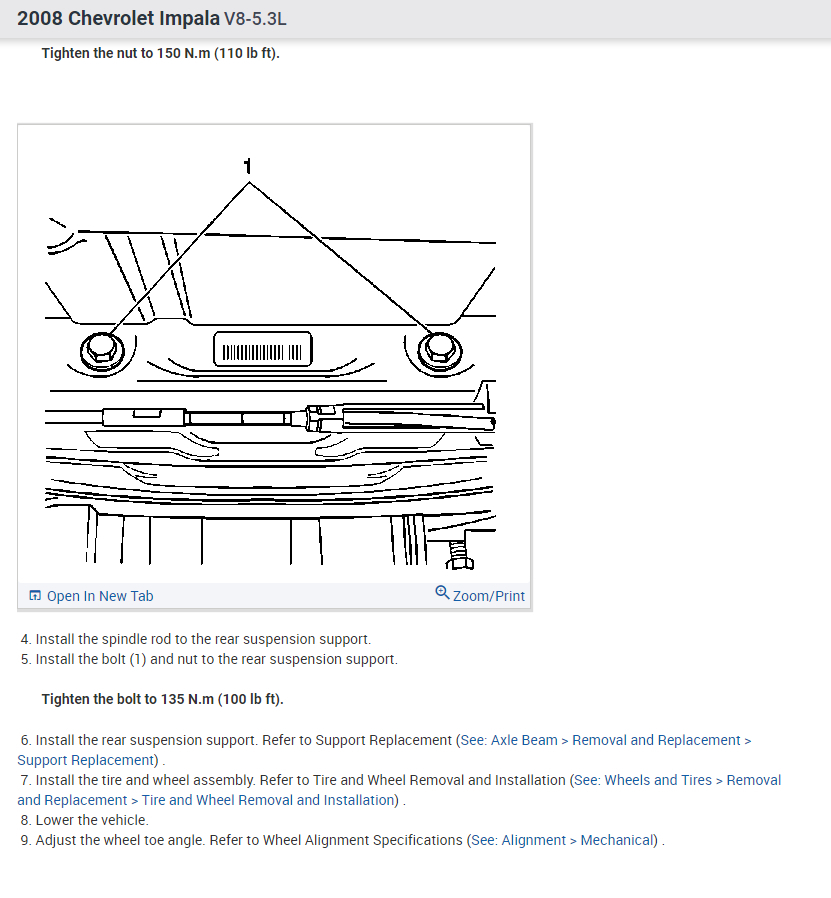 2008 Chevrolet Impala V8-5.3L

Tighten the nut to 150 N.m (110 lb ft).

1

Open In New Tab

Zoom/Print

4. Install the spindle rod to the rear suspension support.
5. Install the bolt (1) and nut to the rear suspension support.

Tighten the bolt to 135 N.m (100 lb ft).

6. Install the rear suspension support. Refer to Support Replacement (See: Axle Beam > Removal and Replacement > Support Replacement) .
7. Install the tire and wheel assembly. Refer to Tire and Wheel Removal and Installation (See: Wheels and Tires > Removal and Replacement > Tire and Wheel Removal and Installation) .
8. Lower the vehicle.
9. Adjust the wheel toe angle. Refer to Wheel Alignment Specifications (See: Alignment > Mechanical) .