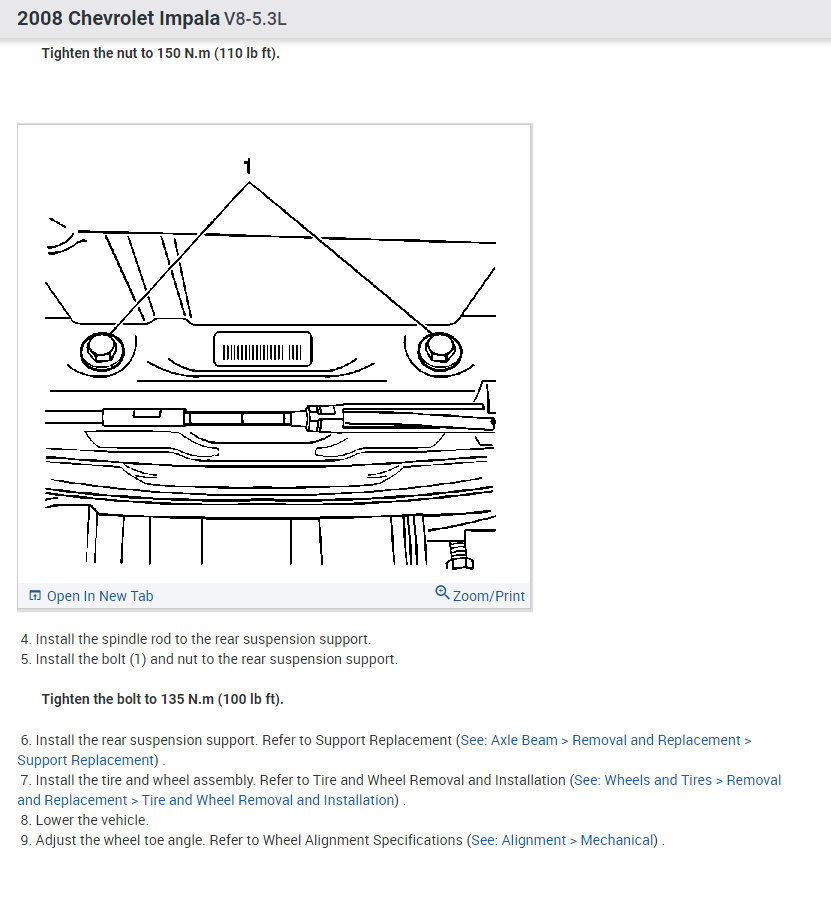 2008 Chevrolet Impala V8-5.3L

Tighten the nut to 150 N.m (110 lb ft).

1

Open In New Tab

Zoom/Print

4. Install the spindle rod to the rear suspension support.
5. Install the bolt (1) and nut to the rear suspension support.

Tighten the bolt to 135 N.m (100 lb ft).

6. Install the rear suspension support. Refer to Support Replacement (See: Axle Beam > Removal and Replacement > Support Replacement) .
7. Install the tire and wheel assembly. Refer to Tire and Wheel Removal and Installation (See: Wheels and Tires > Removal and Replacement > Tire and Wheel Removal and Installation) .
8. Lower the vehicle.
9. Adjust the wheel toe angle. Refer to Wheel Alignment Specifications (See: Alignment > Mechanical) .