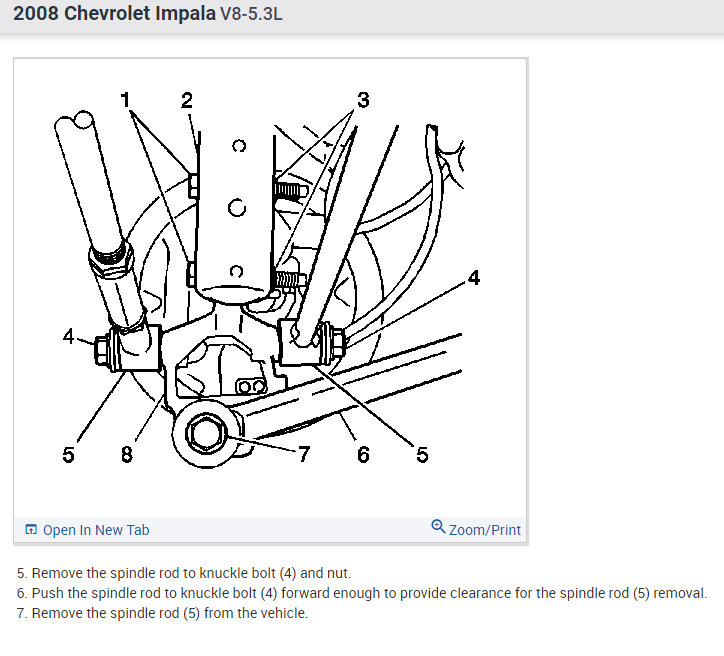 2008 Chevrolet Impala V8-5.3L

1 2 3

4 4

5 8 7 6 5

Open In New Tab Zoom/Print

5. Remove the spindle rod to knuckle bolt (4) and nut.
6. Push the spindle rod to knuckle bolt (4) forward enough to provide clearance for the spindle rod (5) removal.
7. Remove the spindle rod (5) from the vehicle.