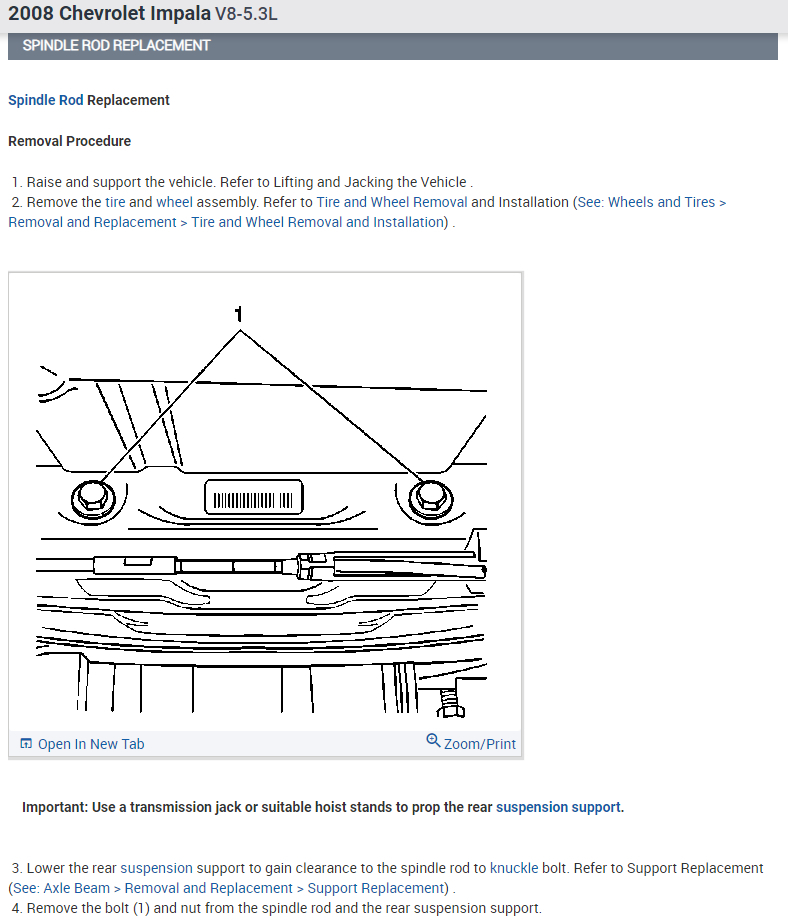 2008 Chevrolet Impala V8-5.3L

SPINDLE ROD REPLACEMENT

Spindle Rod Replacement

Removal Procedure

1. Raise and support the vehicle. Refer to Lifting and Jacking the Vehicle .
2. Remove the tire and wheel assembly. Refer to Tire and Wheel Removal and Installation (See: Wheels and Tires > Removal and Replacement > Tire and Wheel Removal and Installation) .

1

Open In New Tab

Zoom/Print

Important: Use a transmission jack or suitable hoist stands to prop the rear suspension support.

3. Lower the rear suspension support to gain clearance to the spindle rod to knuckle bolt. Refer to Support Replacement (See: Axle Beam > Removal and Replacement > Support Replacement) .
4. Remove the bolt (1) and nut from the spindle rod and the rear suspension support.