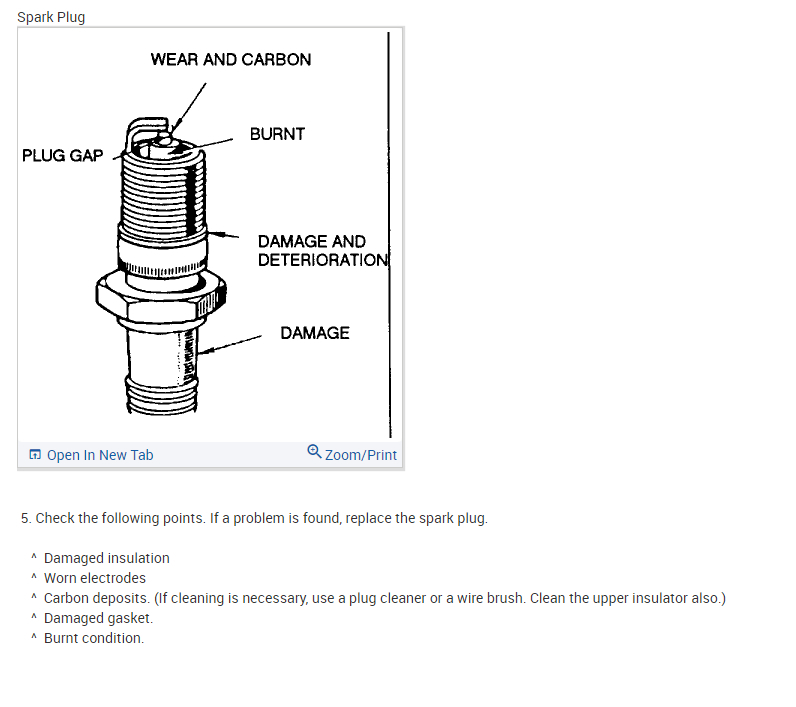 Spark Plug

WEAR AND CARBON
BURNT
PLUG GAP
DAMAGE AND DETERIORATION
DAMAGE

Open In New Tab
Zoom/Print

5. Check the following points. If a problem is found, replace the spark plug.

^ Damaged insulation
^ Worn electrodes
^ Carbon deposits. (If cleaning is necessary, use a plug cleaner or a wire brush. Clean the upper insulator also.)
^ Damaged gasket.
^ Burnt condition.