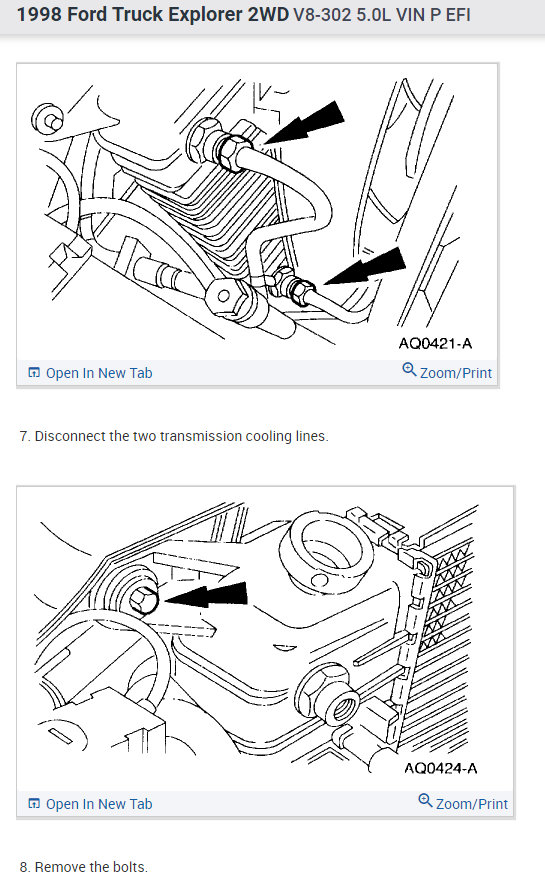 1998 Ford Truck Explorer 2WD V8-302 5.0L VIN P EFI

AQ0421-A

Open In New Tab

Zoom/Print

7. Disconnect the two transmission cooling lines.

AQ0424-A

Open In New Tab

Zoom/Print

8. Remove the bolts.