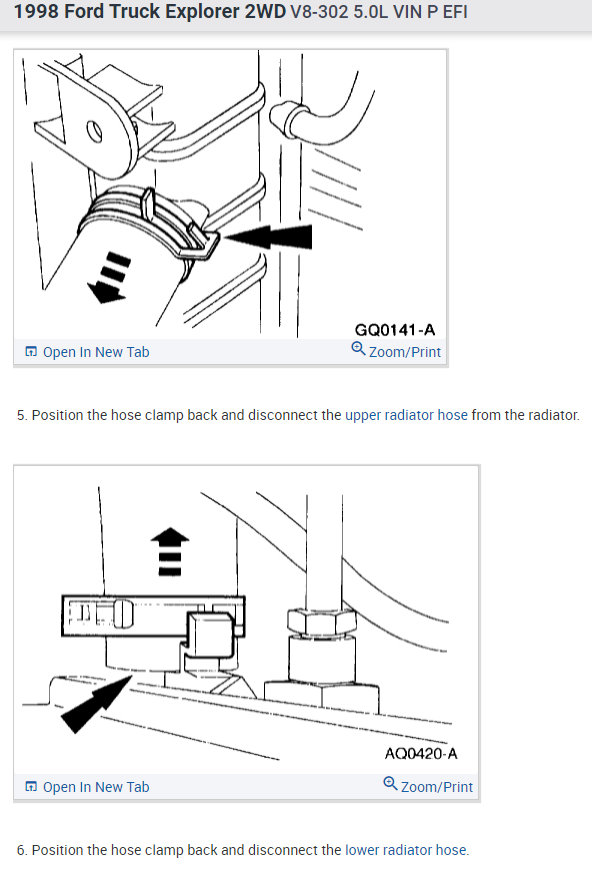 1998 Ford Truck Explorer 2WD V8-302 5.0L VIN P EFI

GQ0141-A

Open In New Tab Zoom/Print

5. Position the hose clamp back and disconnect the upper radiator hose from the radiator.

AQ0420-A

Open In New Tab Zoom/Print

6. Position the hose clamp back and disconnect the lower radiator hose.