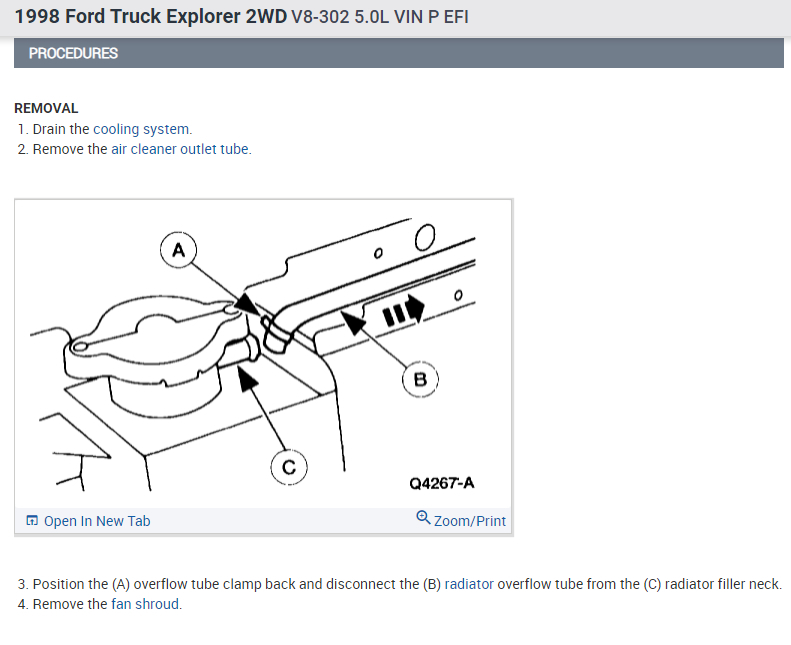 1998 Ford Truck Explorer 2WD V8-302 5.0L VIN P EFI

PROCEDURES

REMOVAL

1. Drain the cooling system.
2. Remove the air cleaner outlet tube.

A

B

C

Q4267-A

Open In New Tab

Zoom/Print

3. Position the (A) overflow tube clamp back and disconnect the (B) radiator overflow tube from the (C) radiator filler neck.
4. Remove the fan shroud.