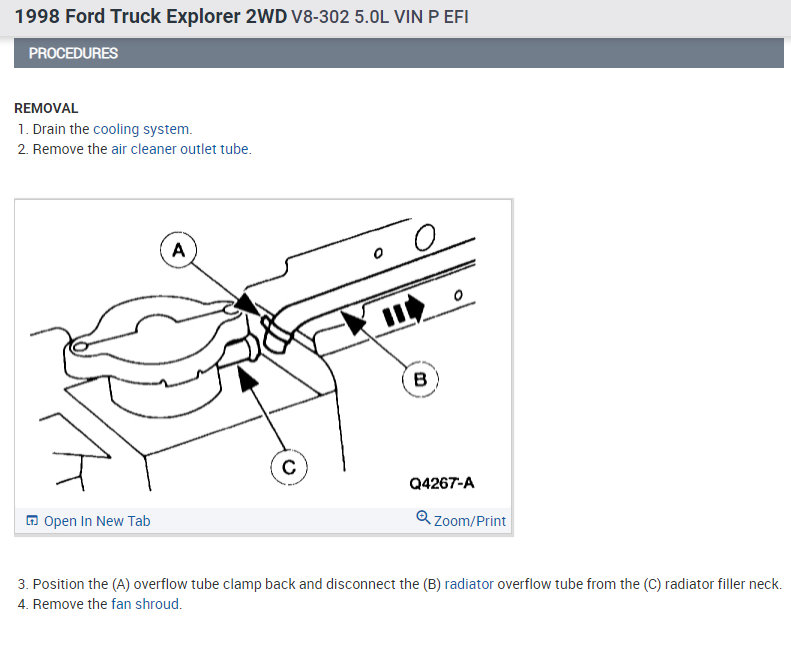 1998 Ford Truck Explorer 2WD V8-302 5.0L VIN P EFI

PROCEDURES

REMOVAL
1. Drain the cooling system.
2. Remove the air cleaner outlet tube.

A
B
C
Q4267-A

Open In New Tab
Zoom/Print

3. Position the (A) overflow tube clamp back and disconnect the (B) radiator overflow tube from the (C) radiator filler neck.
4. Remove the fan shroud.