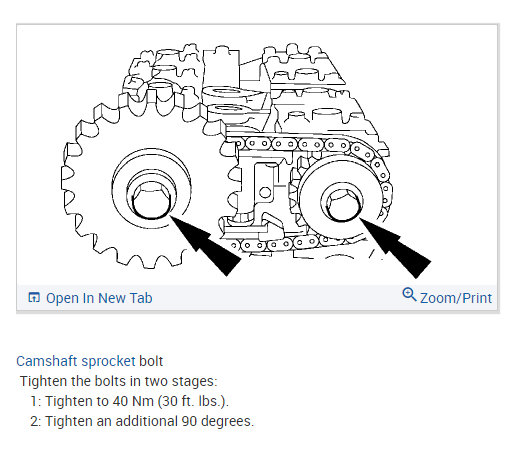 Open In New Tab

Zoom/Print

Camshaft sprocket bolt

Tighten the bolts in two stages:

1: Tighten to 40 Nm (30 ft. lbs.).

2: Tighten an additional 90 degrees.