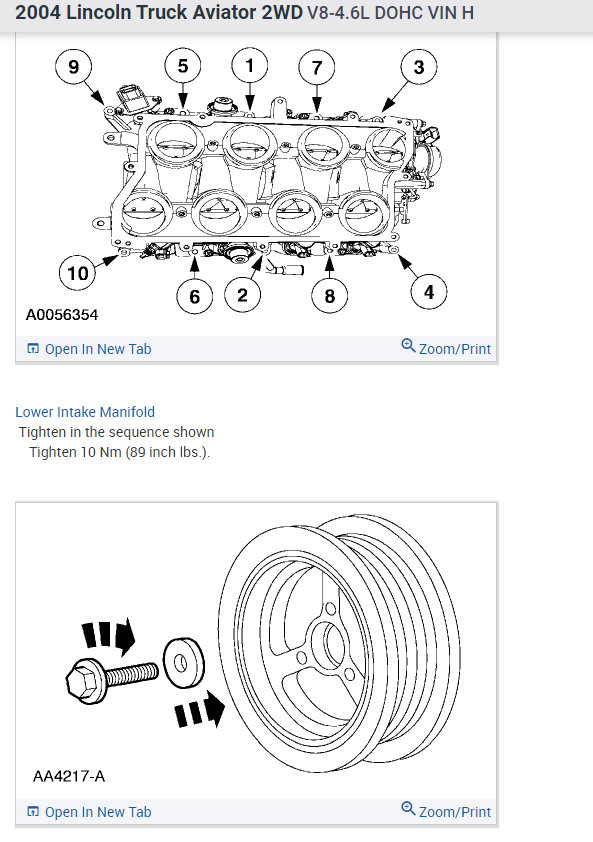 2004 Lincoln Truck Aviator 2WD V8-4.6L DOHC VIN H

9 5 1 7 3

10 6 2 8 4

A0056354

Open In New Tab

Zoom/Print

Lower Intake Manifold
Tighten in the sequence shown
Tighten 10 Nm (89 inch lbs.).

AA4217-A

Open In New Tab

Zoom/Print