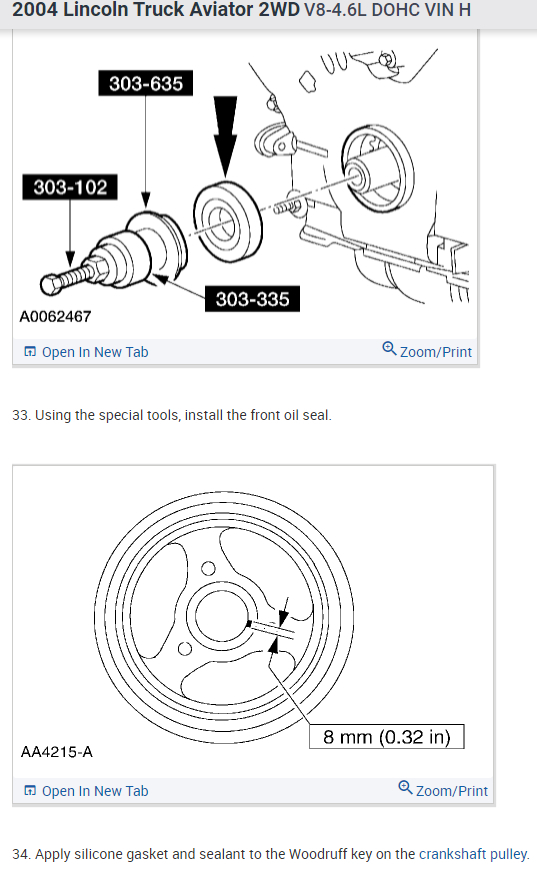 2004 Lincoln Truck Aviator 2WD V8-4.6L DOHC VIN H

303-635

303-102

303-335

A0062467

Open In New Tab

Zoom/Print

33. Using the special tools, install the front oil seal.

8 mm (0.32 in)

AA4215-A

Open In New Tab

Zoom/Print

34. Apply silicone gasket and sealant to the Woodruff key on the crankshaft pulley.