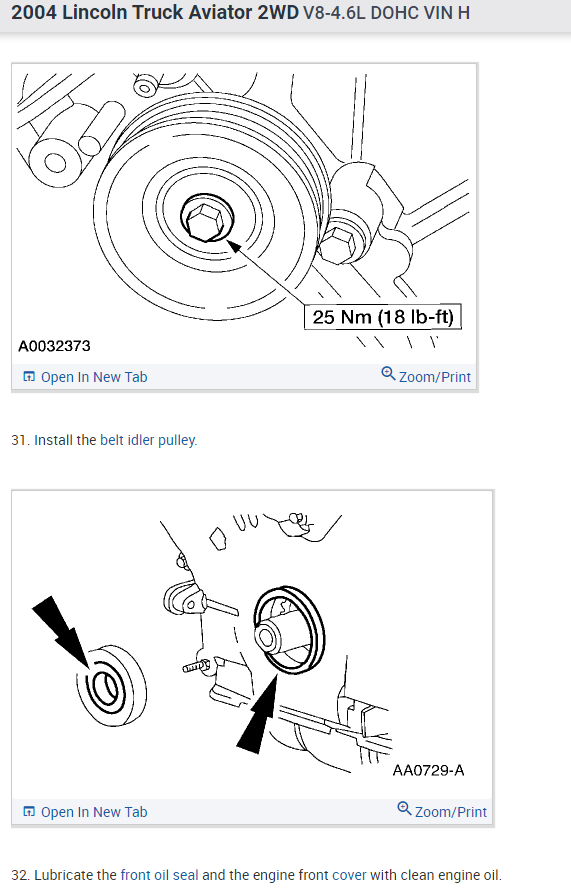 2004 Lincoln Truck Aviator 2WD V8-4.6L DOHC VIN H

25 Nm (18 lb-ft)

A0032373

Open In New Tab

Zoom/Print

31. Install the belt idler pulley.

AA0729-A

Open In New Tab

Zoom/Print

32. Lubricate the front oil seal and the engine front cover with clean engine oil.