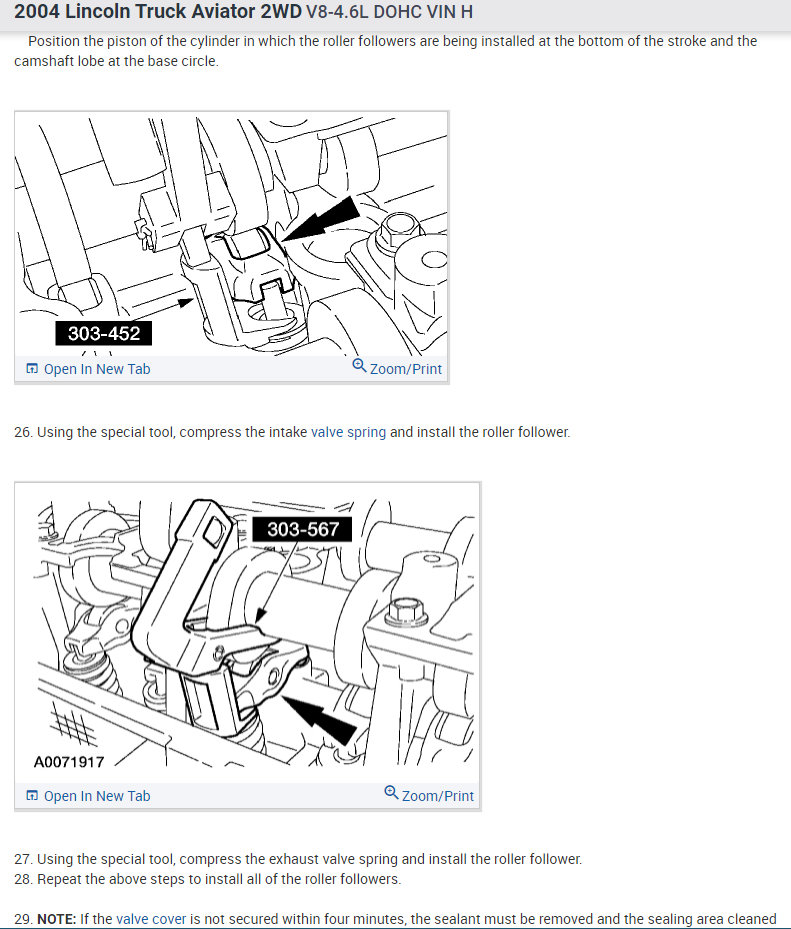 2004 Lincoln Truck Aviator 2WD V8-4.6L DOHC VIN H

Position the piston of the cylinder in which the roller followers are being installed at the bottom of the stroke and the camshaft lobe at the base circle.

303-452

Open In New Tab Zoom/Print

26. Using the special tool, compress the intake valve spring and install the roller follower.

303-567

A0071917

Open In New Tab Zoom/Print

27. Using the special tool, compress the exhaust valve spring and install the roller follower.
28. Repeat the above steps to install all of the roller followers.

29. NOTE: If the valve cover is not secured within four minutes, the sealant must be removed and the sealing area cleaned