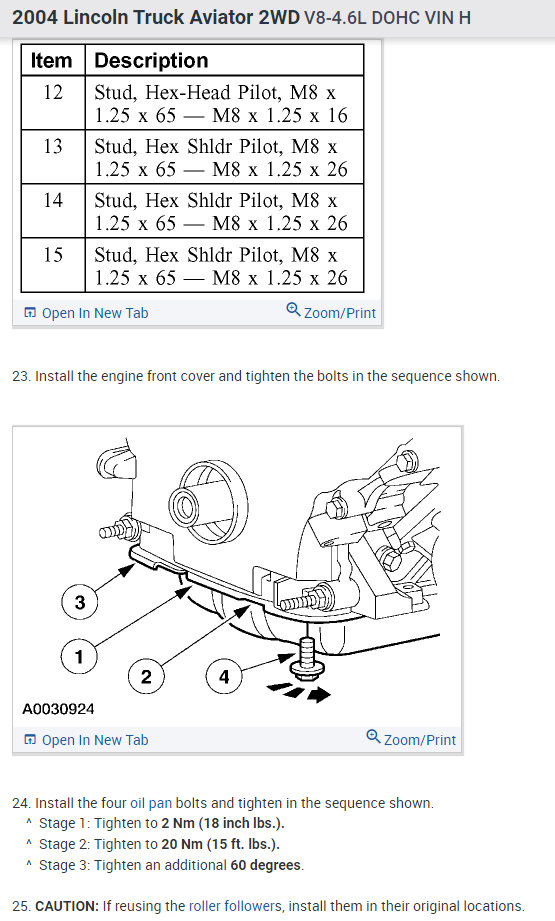 2004 Lincoln Truck Aviator 2WD V8-4.6L DOHC VIN H

| Item | Description |
|---|---|
| 12 | Stud, Hex-Head Pilot, M8 x 1.25 x 65 — M8 x 1.25 x 16 |
| 13 | Stud, Hex Shldr Pilot, M8 x 1.25 x 65 — M8 x 1.25 x 26 |
| 14 | Stud, Hex Shldr Pilot, M8 x 1.25 x 65 — M8 x 1.25 x 26 |
| 15 | Stud, Hex Shldr Pilot, M8 x 1.25 x 65 — M8 x 1.25 x 26 |

Open In New Tab Zoom/Print

23. Install the engine front cover and tighten the bolts in the sequence shown.

3
1
2
4
A0030924

Open In New Tab Zoom/Print

24. Install the four oil pan bolts and tighten in the sequence shown.
^ Stage 1: Tighten to 2 Nm (18 inch lbs.).
^ Stage 2: Tighten to 20 Nm (15 ft. lbs.).
^ Stage 3: Tighten an additional 60 degrees.

25. CAUTION: If reusing the roller followers, install them in their original locations.