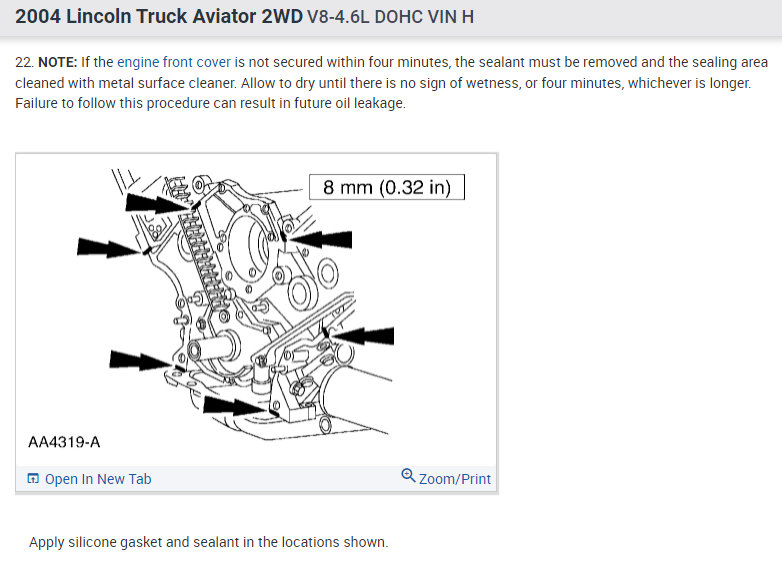 2004 Lincoln Truck Aviator 2WD V8-4.6L DOHC VIN H

22. NOTE: If the engine front cover is not secured within four minutes, the sealant must be removed and the sealing area cleaned with metal surface cleaner. Allow to dry until there is no sign of wetness, or four minutes, whichever is longer. Failure to follow this procedure can result in future oil leakage.

8 mm (0.32 in)

AA4319-A

Open In New Tab

Zoom/Print

Apply silicone gasket and sealant in the locations shown.