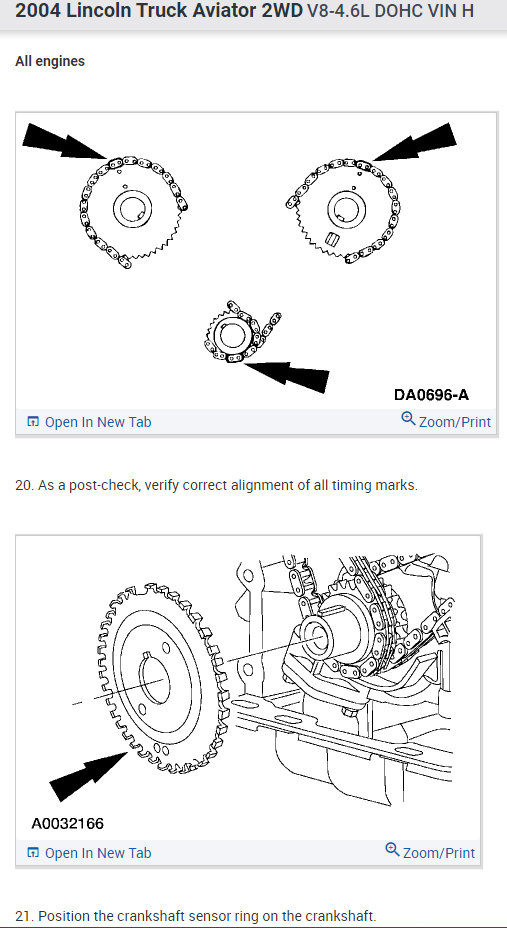 2004 Lincoln Truck Aviator 2WD V8-4.6L DOHC VIN H

All engines

DA0696-A

Open In New Tab

Zoom/Print

20. As a post-check, verify correct alignment of all timing marks.

A0032166

Open In New Tab

Zoom/Print

21. Position the crankshaft sensor ring on the crankshaft.