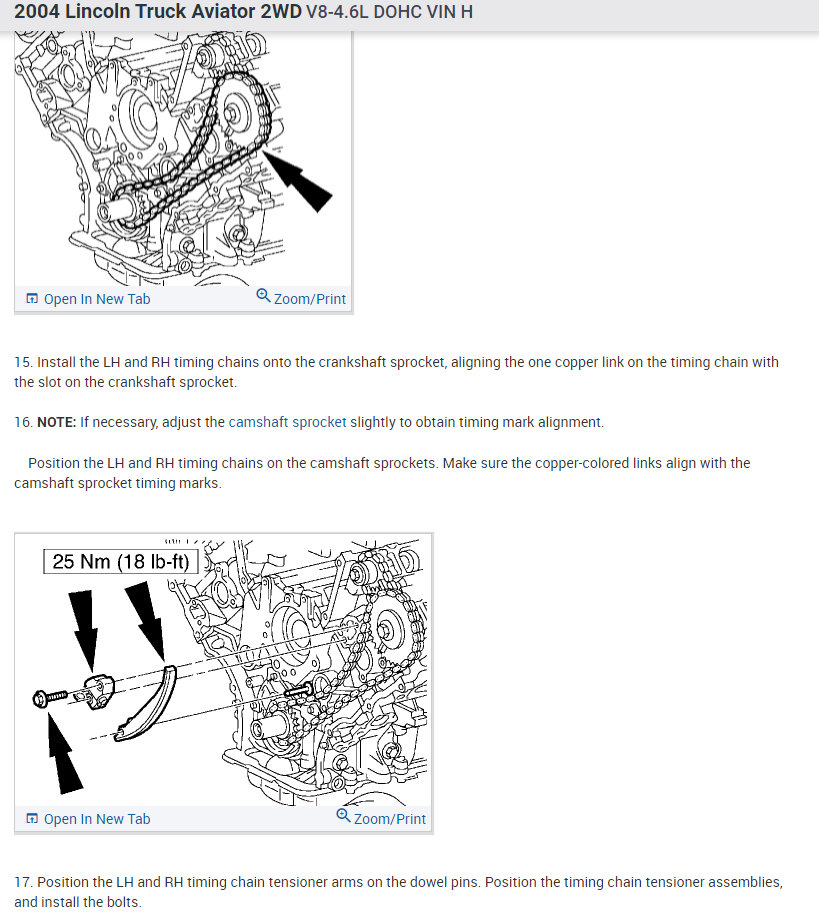 2004 Lincoln Truck Aviator 2WD V8-4.6L DOHC VIN H

Open In New Tab
Zoom/Print

15. Install the LH and RH timing chains onto the crankshaft sprocket, aligning the one copper link on the timing chain with the slot on the crankshaft sprocket.

16. NOTE: If necessary, adjust the camshaft sprocket slightly to obtain timing mark alignment.

Position the LH and RH timing chains on the camshaft sprockets. Make sure the copper-colored links align with the camshaft sprocket timing marks.

25 Nm (18 lb-ft)

Open In New Tab
Zoom/Print

17. Position the LH and RH timing chain tensioner arms on the dowel pins. Position the timing chain tensioner assemblies, and install the bolts.